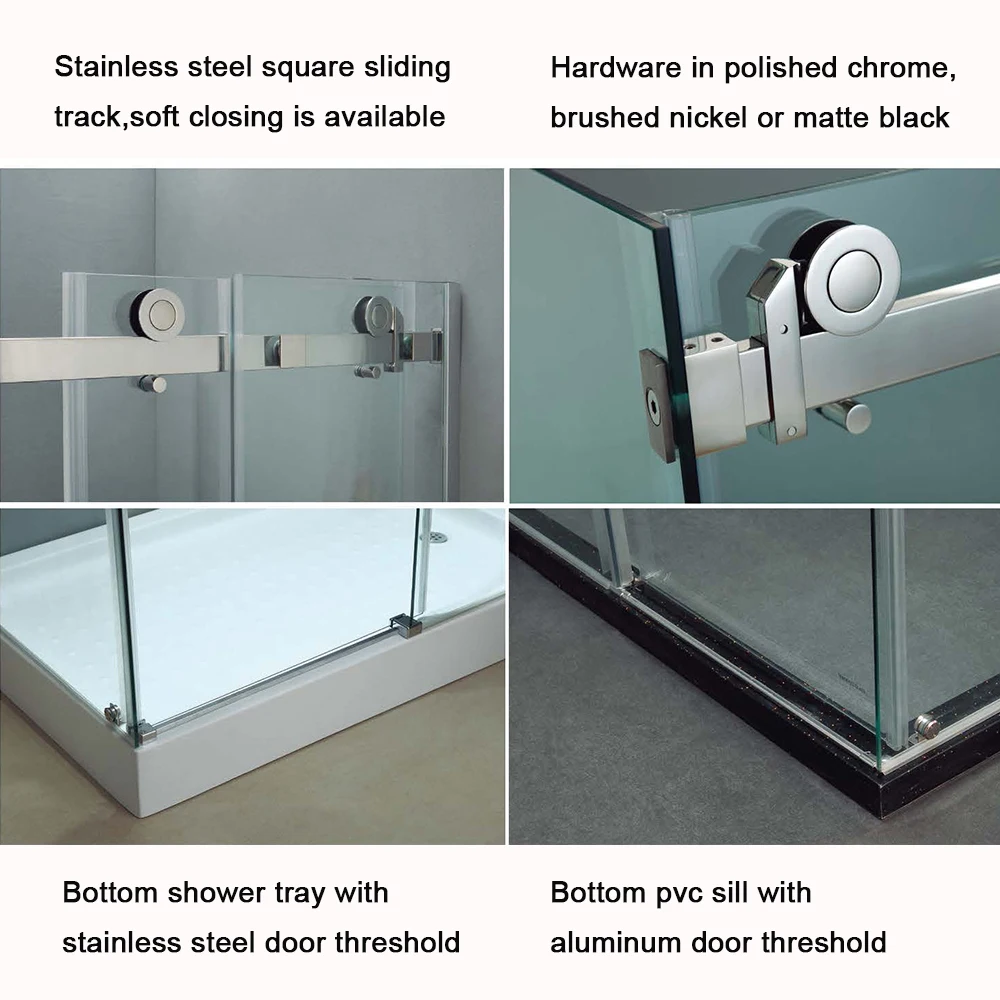 Stainless steel square sliding track,soft closing is available

Hardware in polished chrome, brushed nickel or matte black

Bottom shower tray with stainless steel door threshold

Bottom pvc sill with aluminum door threshold