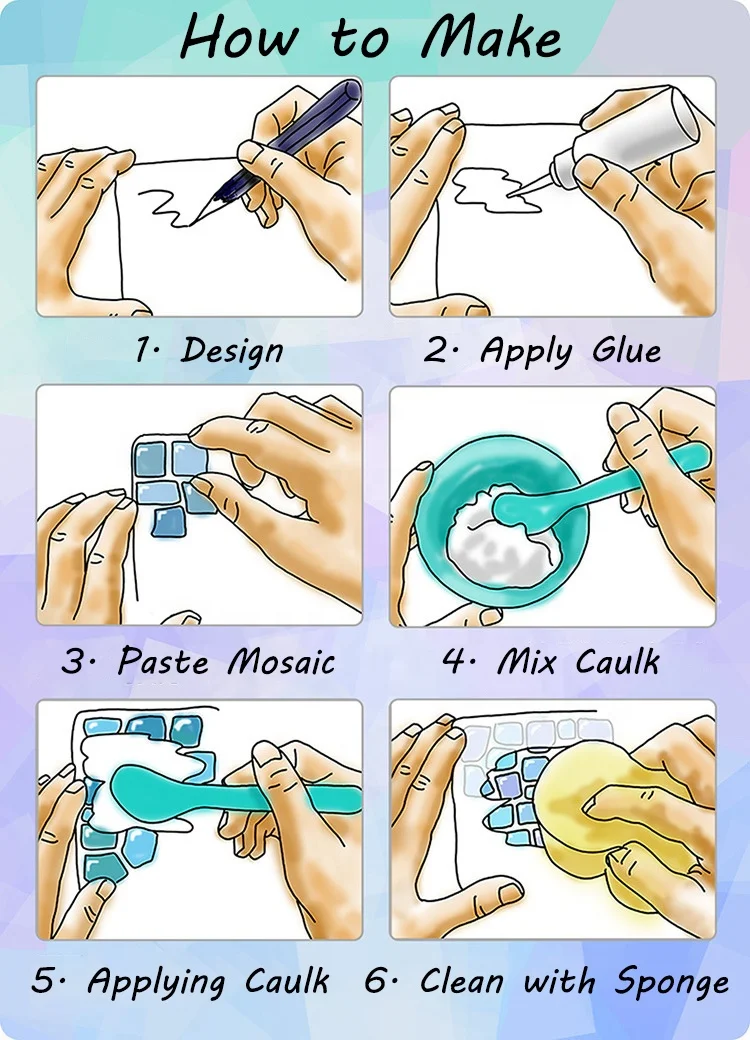 How to Make

1· Design

2· Apply Glue

3· Paste Mosaic

4· Mix Caulk

5· Applying Caulk

6· Clean with Sponge