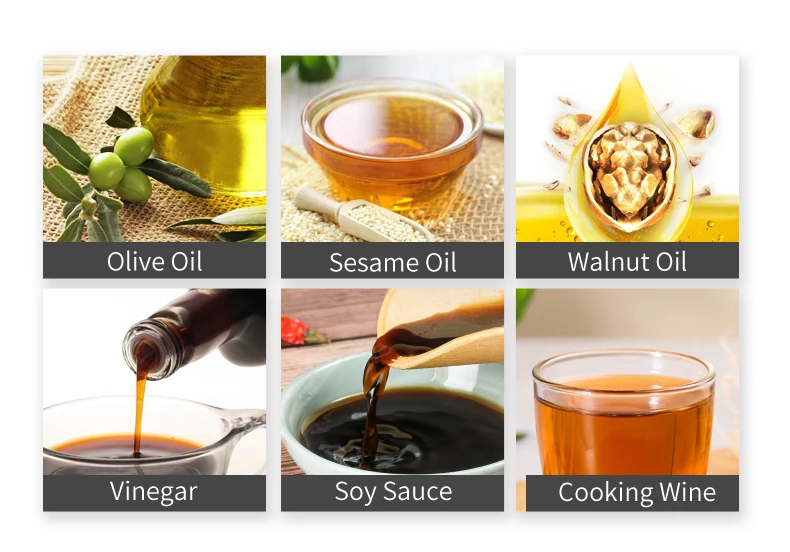 Olive Oil

Sesame Oil

Walnut Oil

Vinegar

Soy Sauce

Cooking Wine