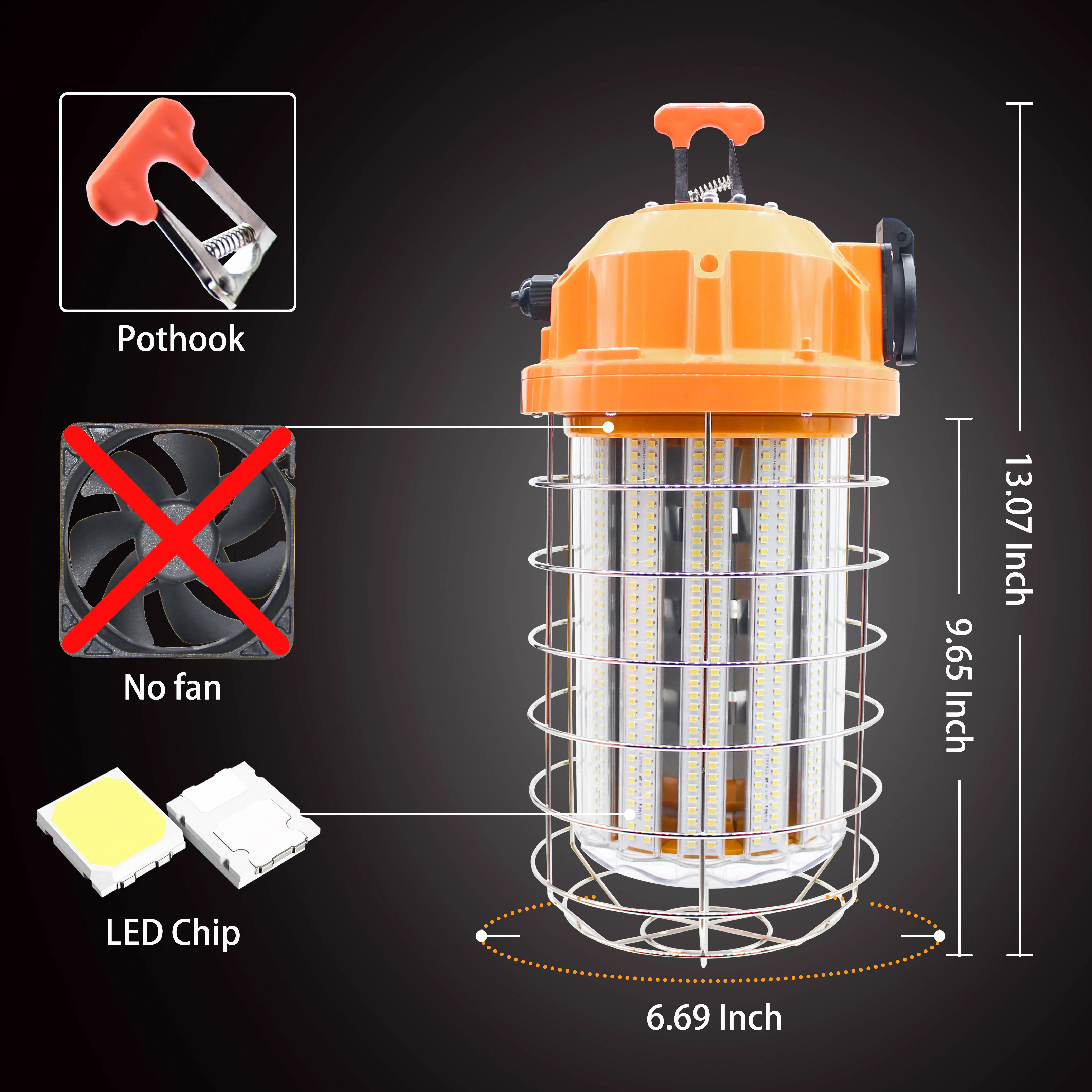 Pothook

No fan

LED Chip

13.07 Inch

9.65 Inch

6.69 Inch