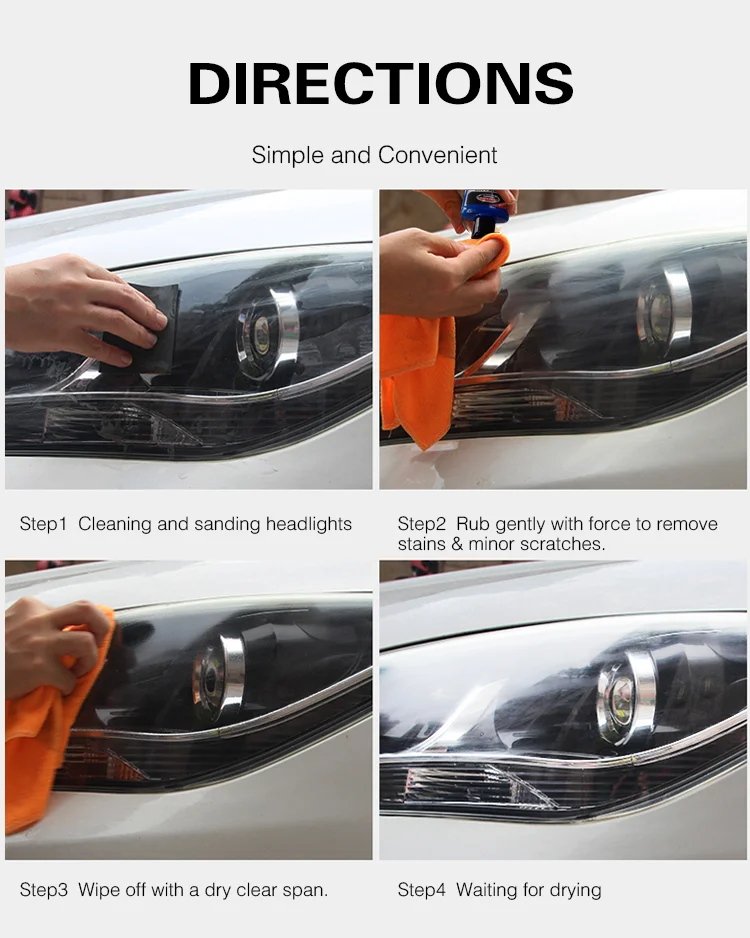 DIRECTIONS

Simple and Convenient

Step1 Cleaning and sanding headlights

Step2 Rub gently with force to remove stains & minor scratches.

Step3 Wipe off with a dry clear span.

Step4 Waiting for drying