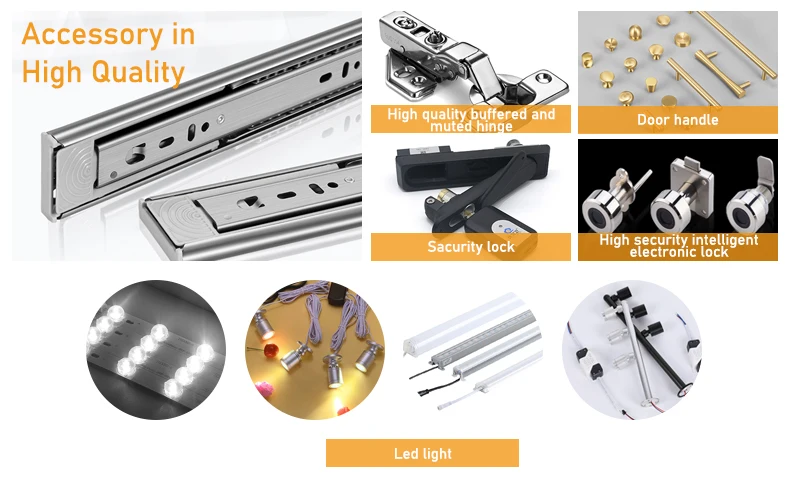 Accessory in High Quality

High quality buffered and muted hinge

Door handle

Sacurity lock

High security intelligent electronic lock

Led light