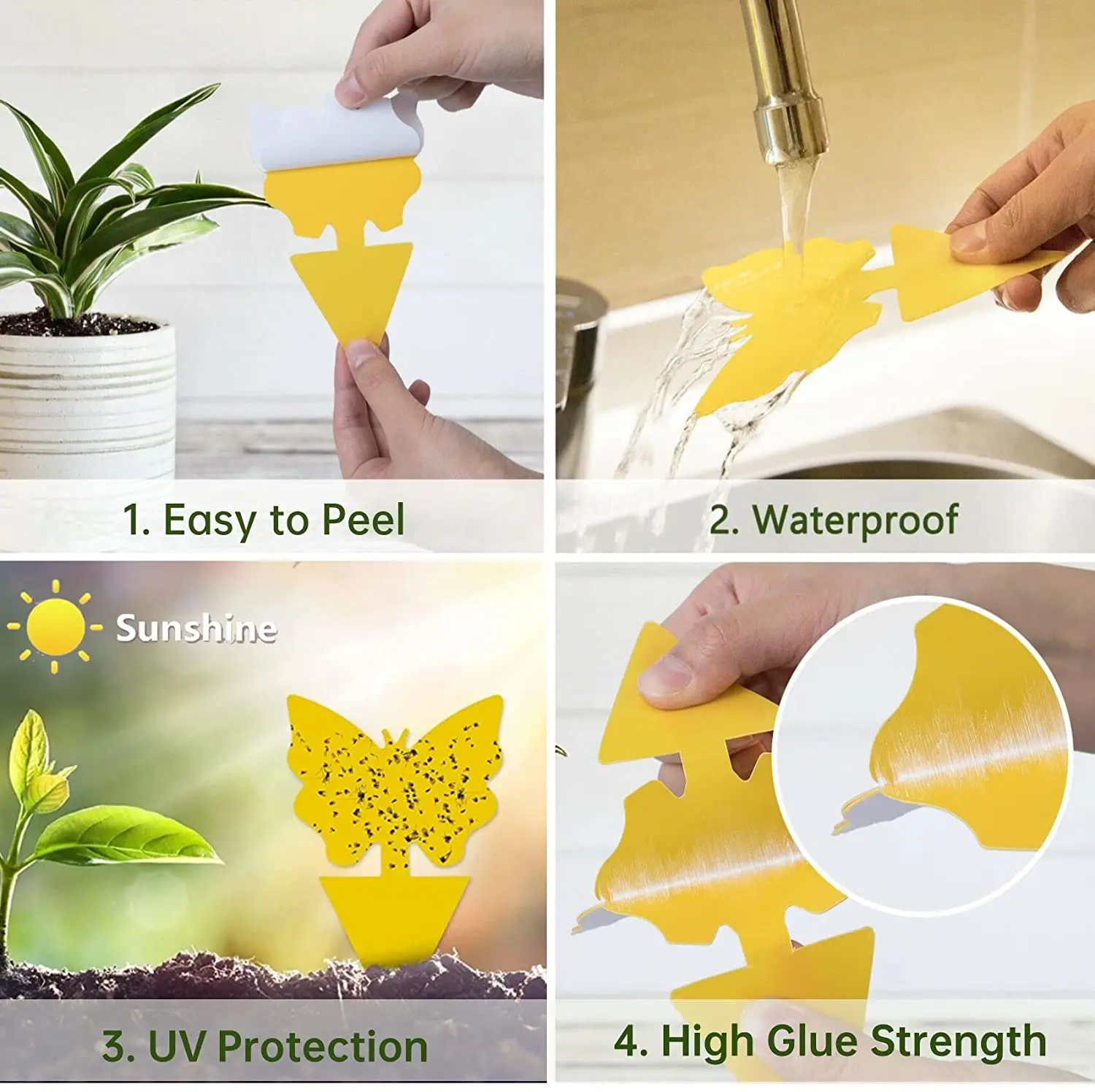 1. Easy to Peel

2. Waterproof

Sunshine

3. UV Protection

4. High Glue Strength