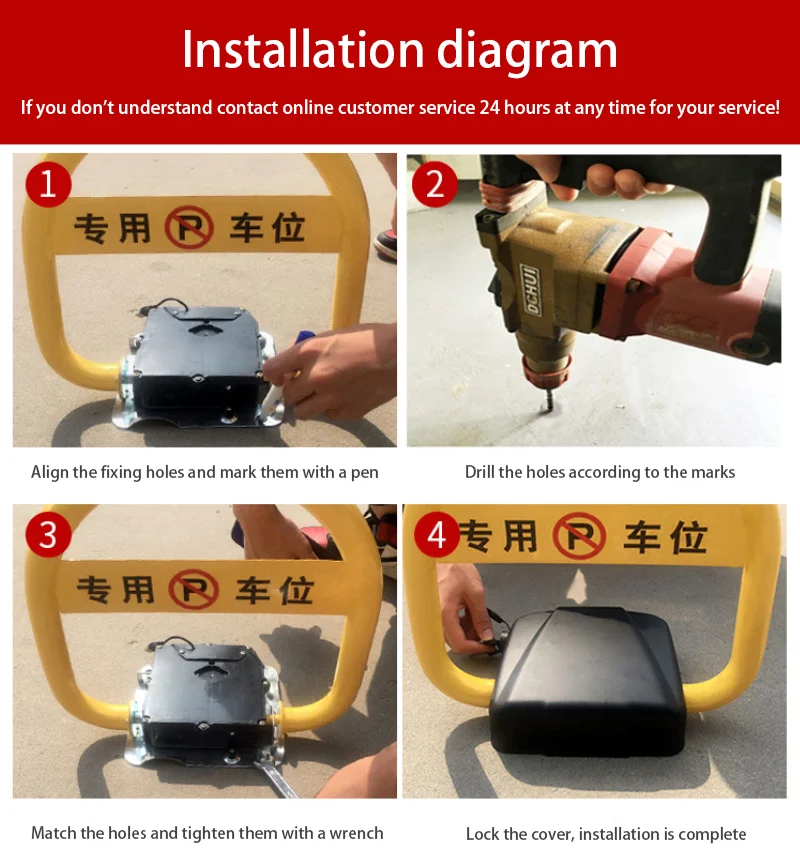 Installation diagram

If you don't understand contact online customer service 24 hours at any time for your service!

1

专用 P 车位

Align the fixing holes and mark them with a pen

2

DCHUI

Drill the holes according to the marks

3

专用 P 车位

Match the holes and tighten them with a wrench

4

专用 P 车位

Lock the cover, installation is complete