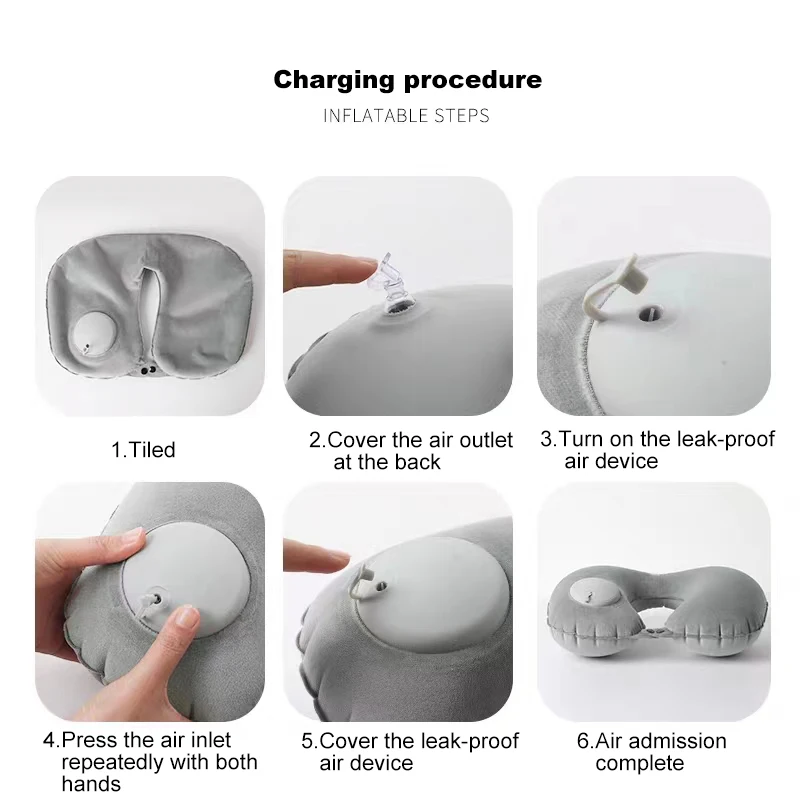 Charging procedure
INFLATABLE STEPS

1.Tiled

2.Cover the air outlet at the back

3.Turn on the leak-proof air device

4.Press the air inlet repeatedly with both hands

5.Cover the leak-proof air device

6.Air admission complete