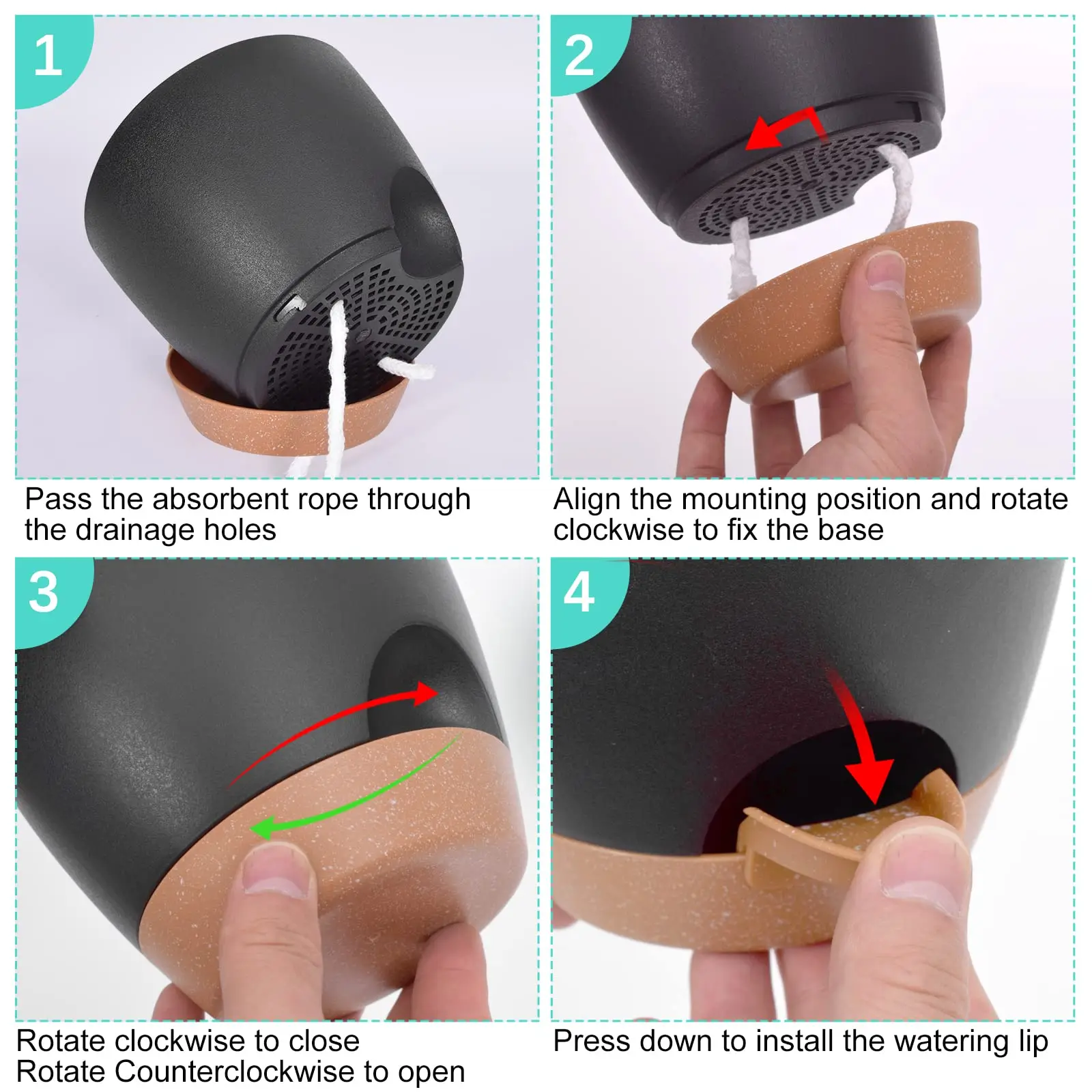 1

Pass the absorbent rope through the drainage holes

2

Align the mounting position and rotate clockwise to fix the base

3

Rotate clockwise to close
Rotate Counterclockwise to open

4

Press down to install the watering lip