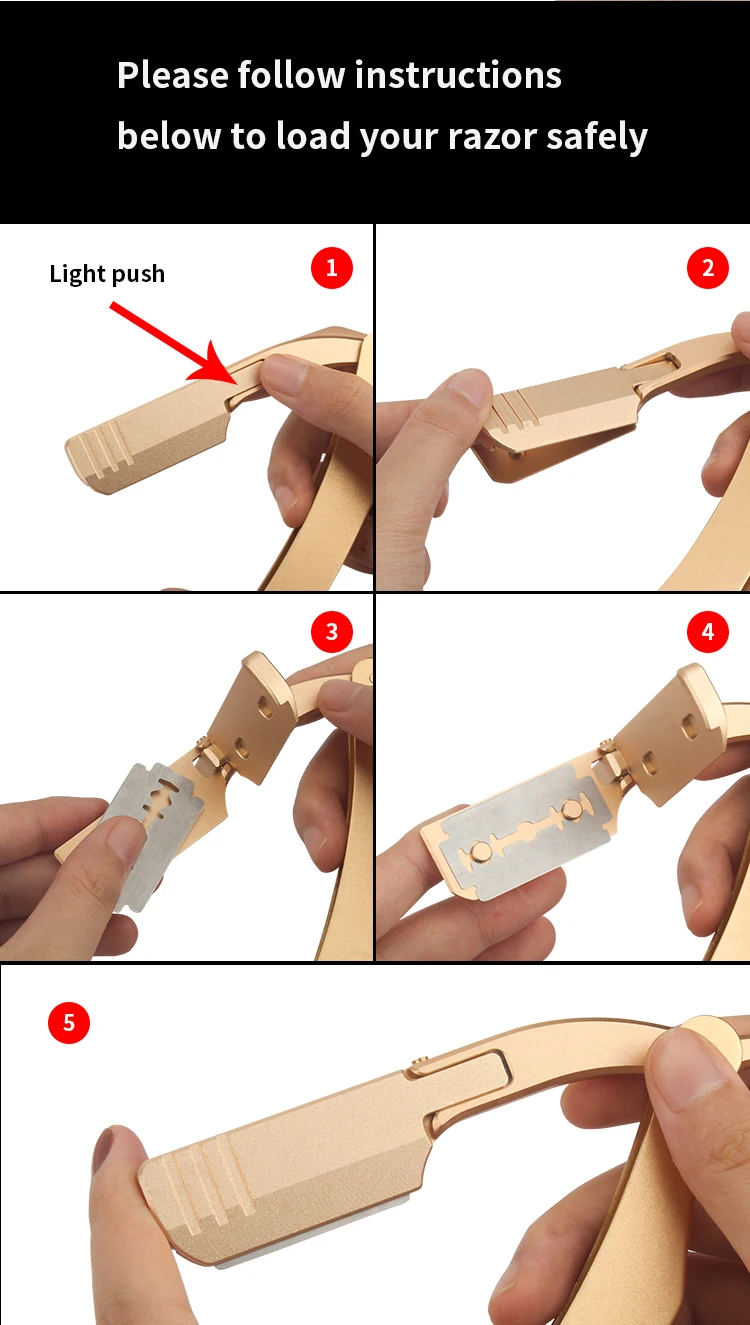 Please follow instructions below to load your razor safely

Light push

1

2

3

4

5