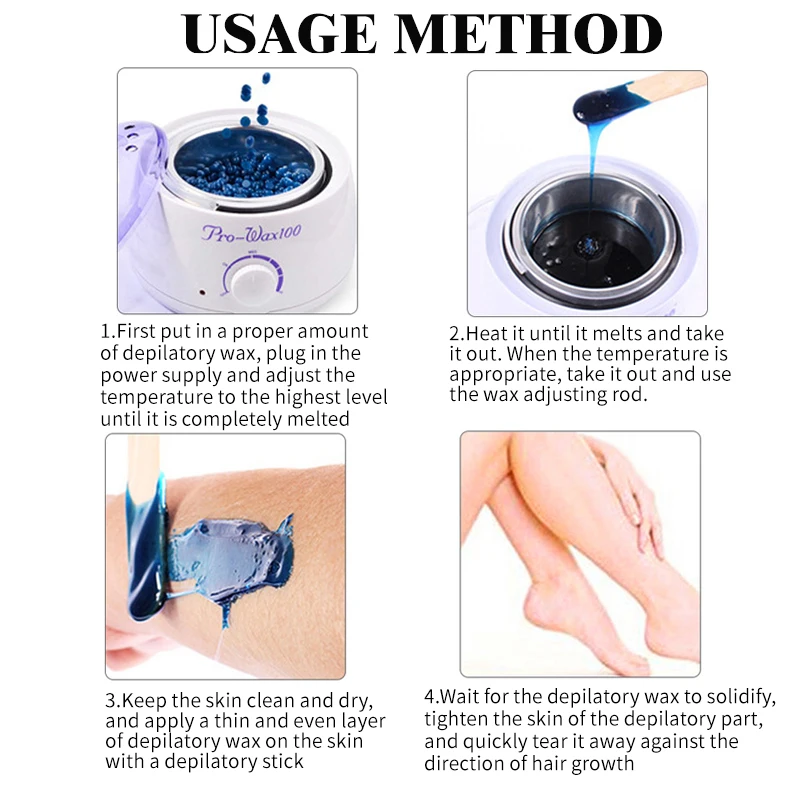 USAGE METHOD

Pro-Wax100

1.First put in a proper amount of depilatory wax, plug in the power supply and adjust the temperature to the highest level until it is completely melted

2.Heat it until it melts and take it out. When the temperature is appropriate, take it out and use the wax adjusting rod.

3.Keep the skin clean and dry, and apply a thin and even layer of depilatory wax on the skin with a depilatory stick

4.Wait for the depilatory wax to solidify, tighten the skin of the depilatory part, and quickly tear it away against the direction of hair growth