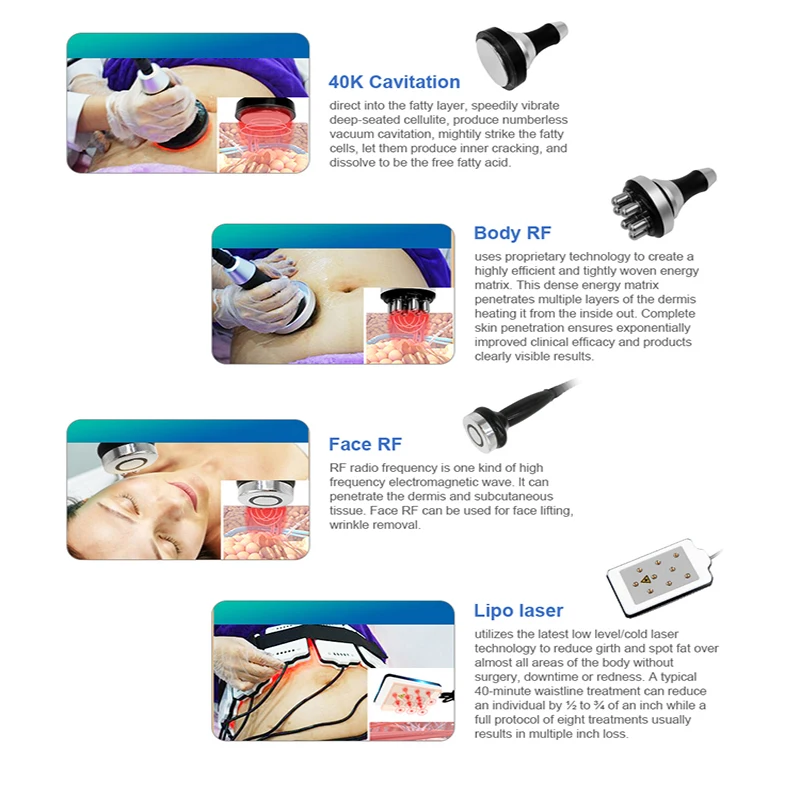 40K Cavitation

direct into the fatty layer, speedily vibrate deep-seated cellulite, produce numberless vacuum cavitation, mightily strike the fatty cells, let them produce inner cracking, and dissolve to be the free fatty acid.

Body RF

uses proprietary technology to create a highly efficient and tightly woven energy matrix. This dense energy matrix penetrates multiple layers of the dermis heating it from the inside out. Complete skin penetration ensures exponentially improved clinical efficacy and products clearly visible results.

Face RF

RF radio frequency is one kind of high frequency electromagnetic wave. It can penetrate the dermis and subcutaneous tissue. Face RF can be used for face lifting, wrinkle removal.

Lipo laser

utilizes the latest low level/cold laser technology to reduce girth and spot fat over almost all areas of the body without surgery, downtime or redness. A typical 40-minute waistline treatment can reduce an individual by ½ to ¾ of an inch while a full protocol of eight treatments usually results in multiple inch loss.