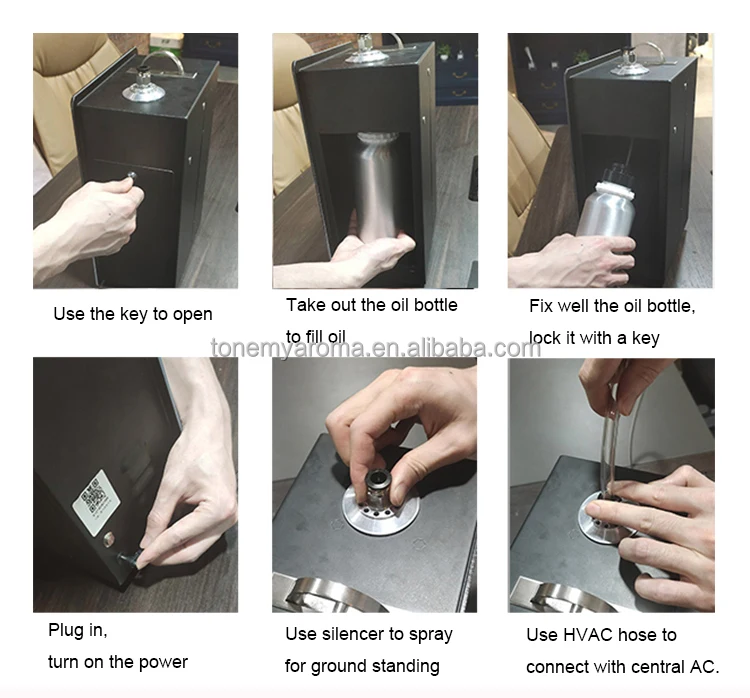 Use the key to open

Take out the oil bottle to fill oil

Fix well the oil bottle, lock it with a key

tonemyaroma.en.alibaba.com

Plug in, turn on the power

Use silencer to spray for ground standing

Use HVAC hose to connect with central AC.