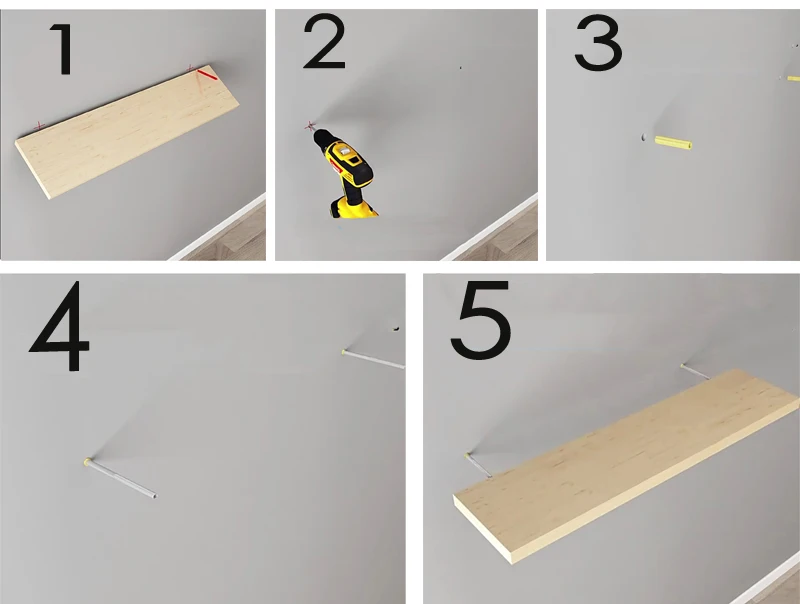 1

2

3

4

5