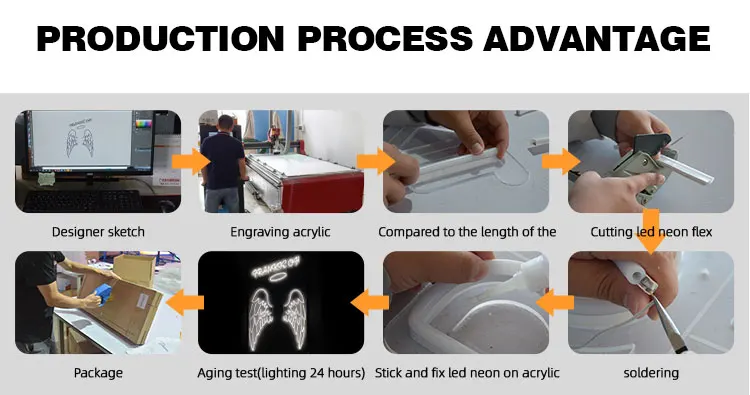 PRODUCTION PROCESS ADVANTAGE

Designer sketch

Engraving acrylic

Compared to the length of the

Cutting led neon flex

Package

Aging test(lighting 24 hours)

Stick and fix led neon on acrylic

soldering