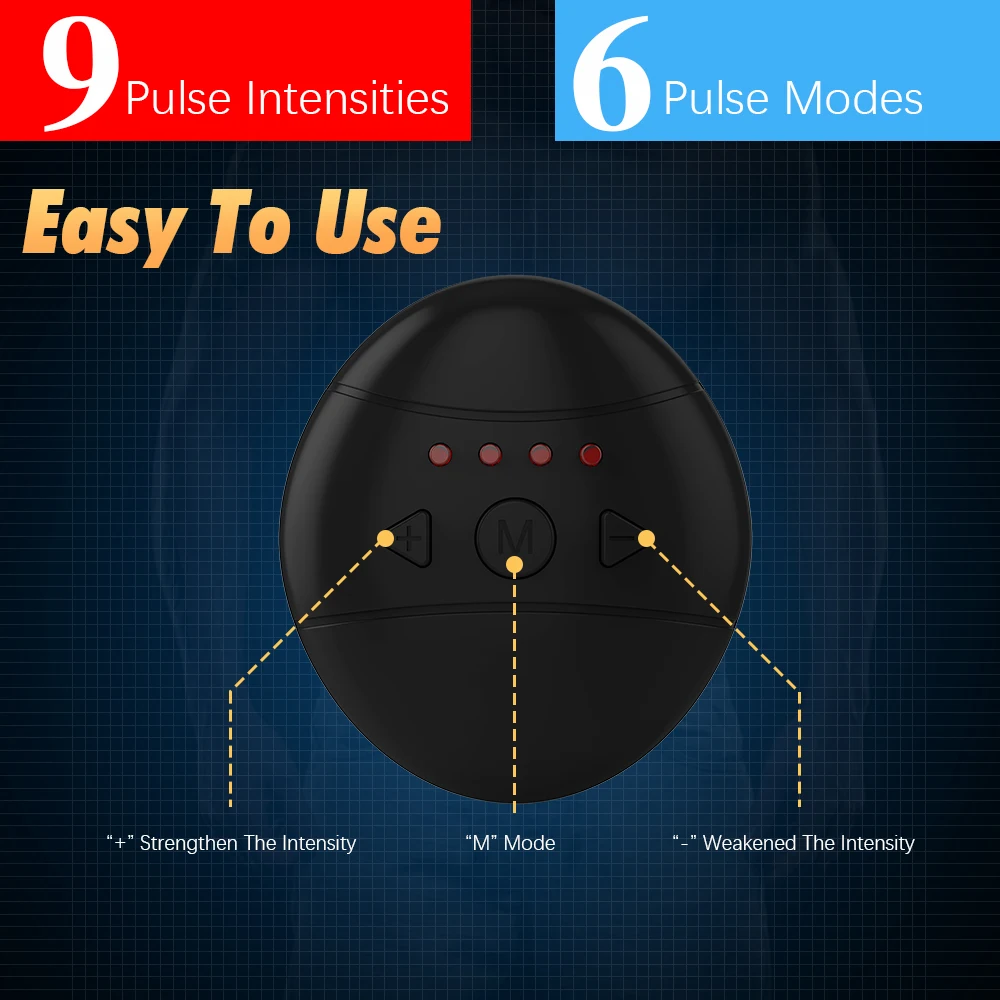 9 Pulse Intensities

6 Pulse Modes

Easy To Use

+

M

−

“+” Strengthen The Intensity

“M” Mode

“-” Weakened The Intensity