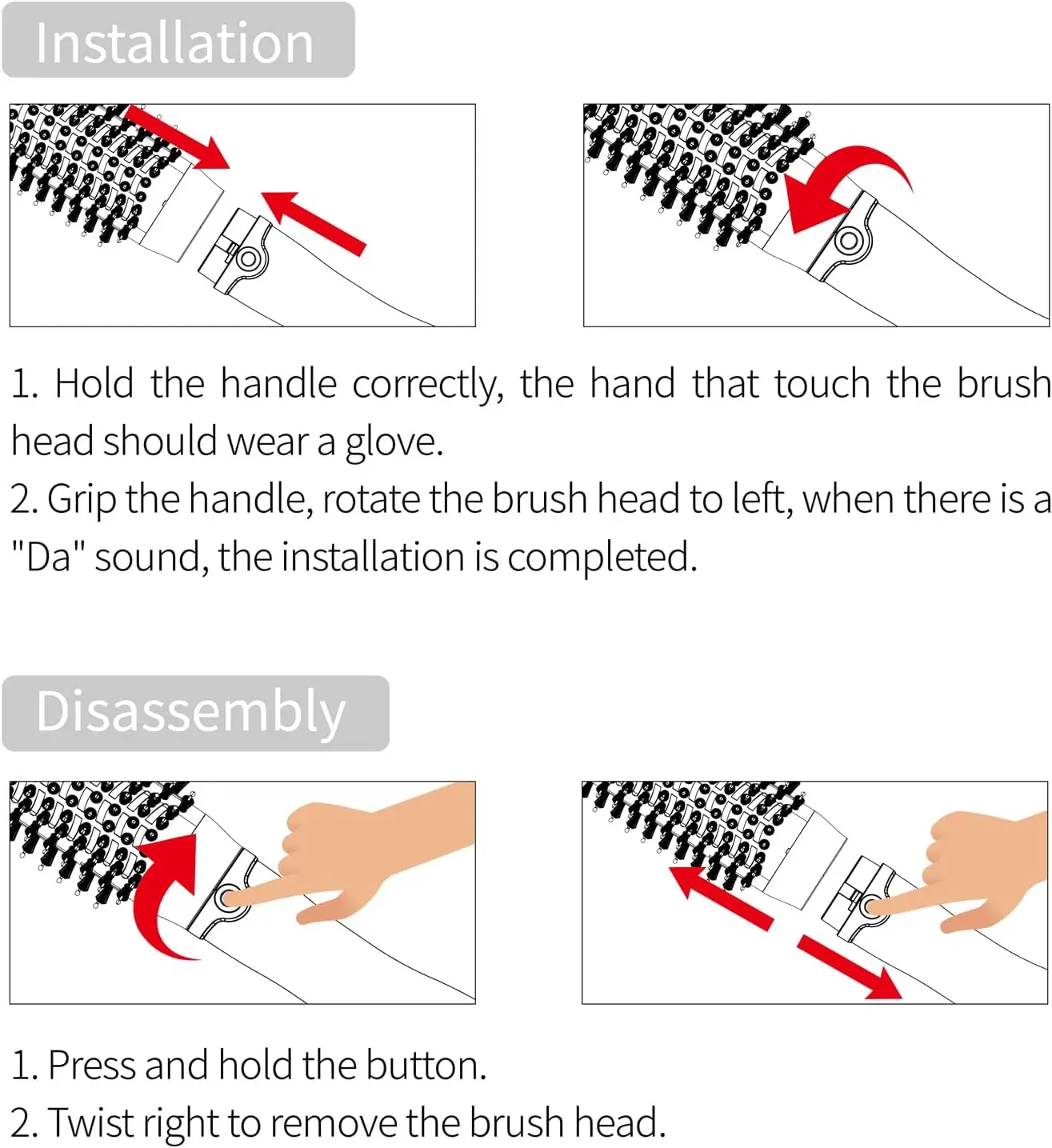 Installation

1. Hold the handle correctly, the hand that touch the brush head should wear a glove.
2. Grip the handle, rotate the brush head to left, when there is a "Da" sound, the installation is completed.

Disassembly

1. Press and hold the button.
2. Twist right to remove the brush head.