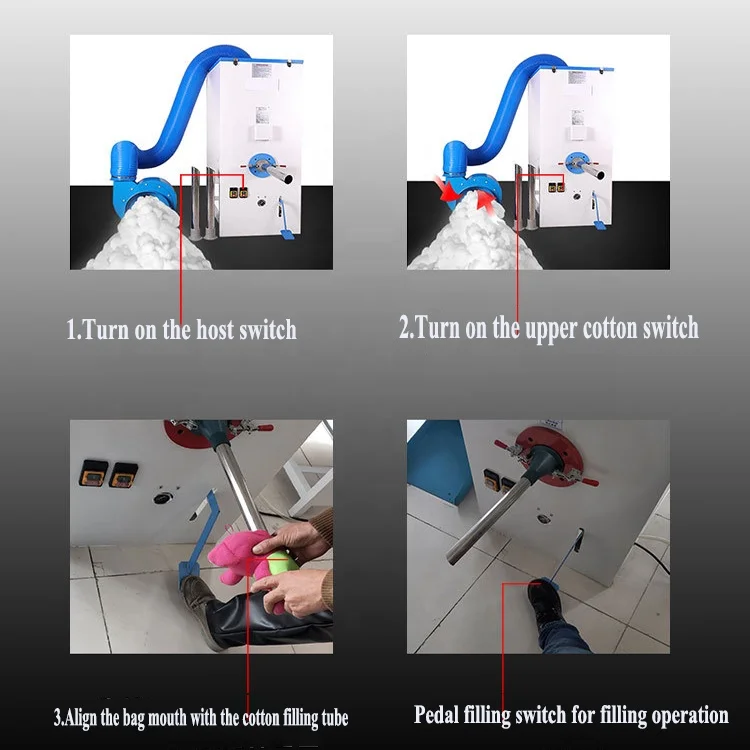 1.Turn on the host switch

2.Turn on the upper cotton switch

3.Align the bag mouth with the cotton filling tube

Pedal filling switch for filling operation