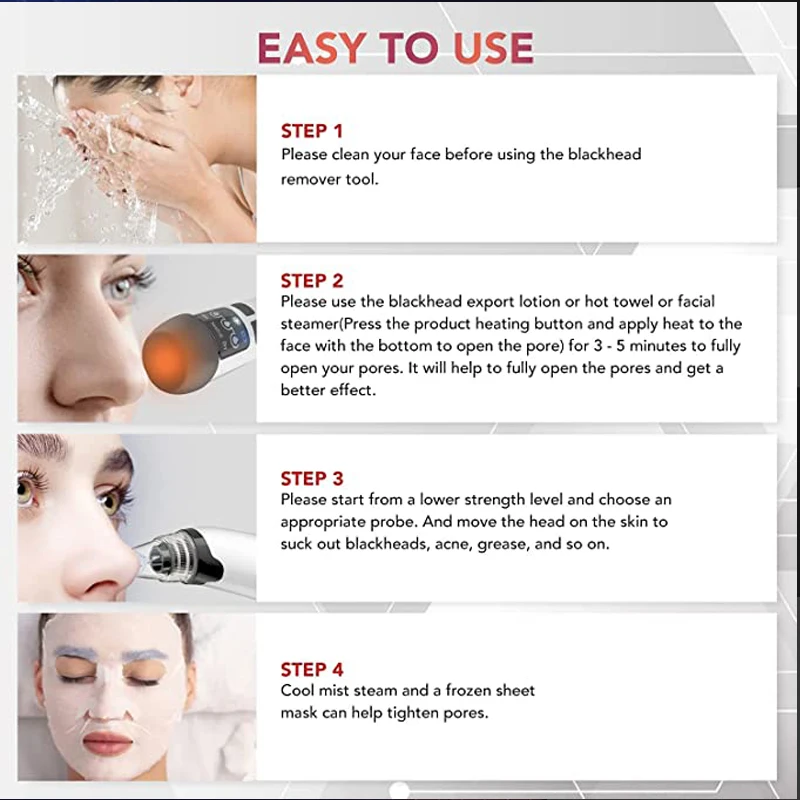 EASY TO USE

STEP 1
Please clean your face before using the blackhead remover tool.

STEP 2
Please use the blackhead export lotion or hot towel or facial steamer(Press the product heating button and apply heat to the face with the bottom to open the pore) for 3 - 5 minutes to fully open your pores. It will help to fully open the pores and get a better effect.

STEP 3
Please start from a lower strength level and choose an appropriate probe. And move the head on the skin to suck out blackheads, acne, grease, and so on.

STEP 4
Cool mist steam and a frozen sheet mask can help tighten pores.