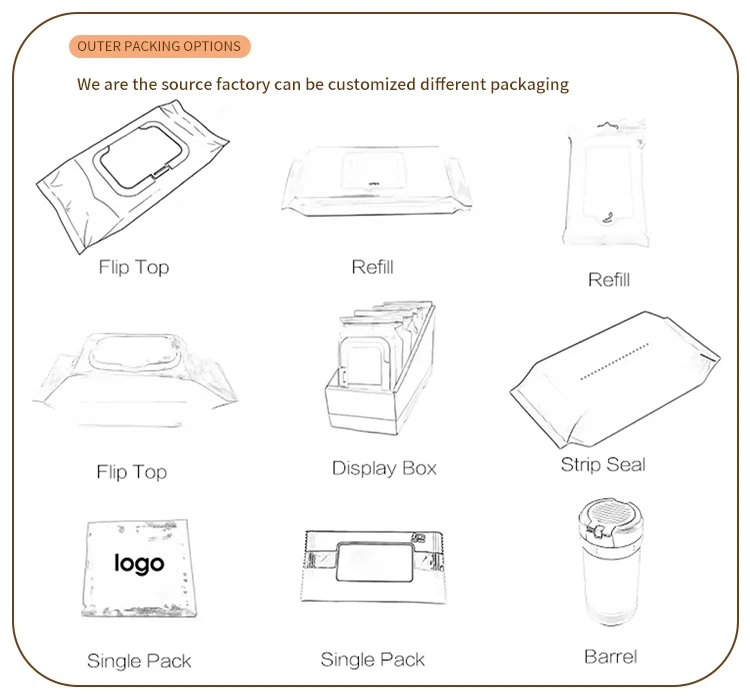 OUTER PACKING OPTIONS

We are the source factory can be customized different packaging

Flip Top

Refill

Refill

Flip Top

Display Box

Strip Seal

logo

Single Pack

Single Pack

Barrel