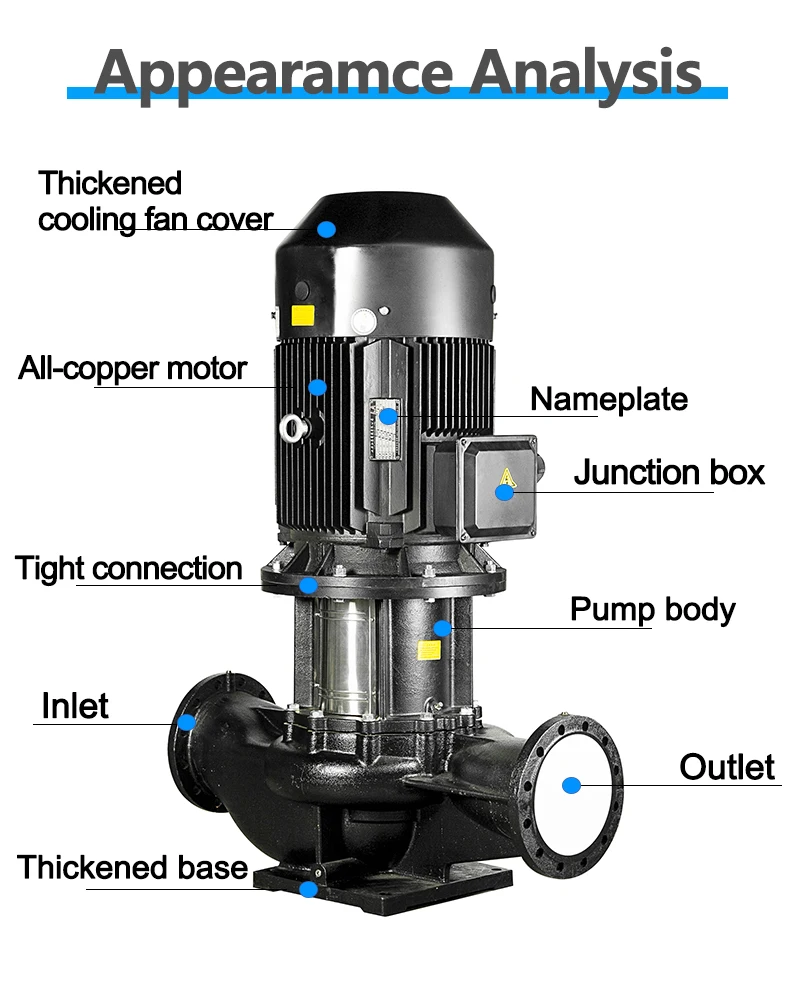 Appearamce Analysis

Thickened cooling fan cover

All-copper motor

Nameplate

Junction box

Tight connection

Pump body

Inlet

Outlet

Thickened base