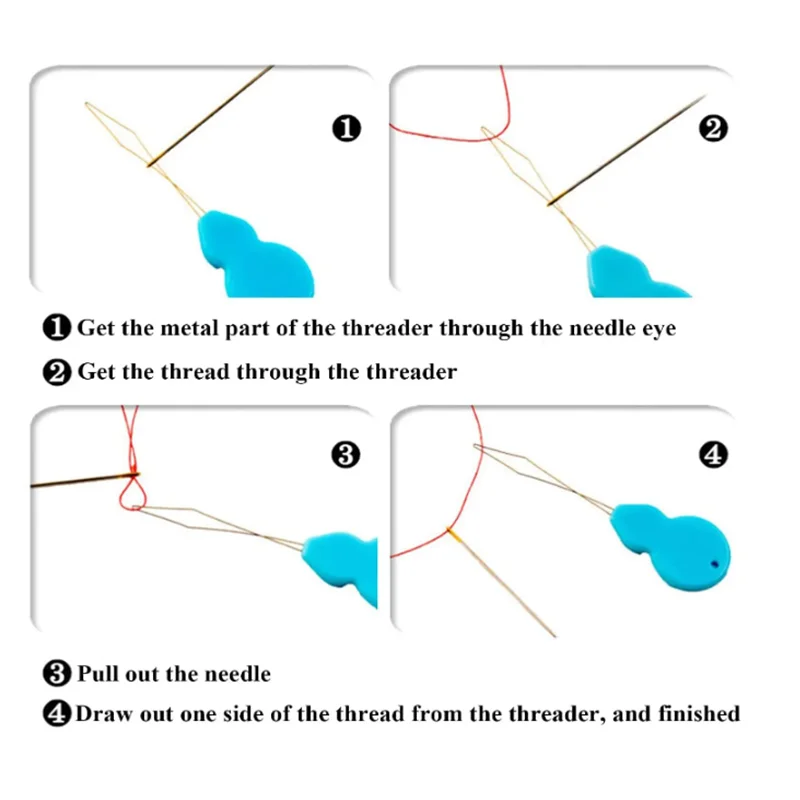 ❶

❷

❶ Get the metal part of the threader through the needle eye

❷ Get the thread through the threader

❸

❹

❸ Pull out the needle

❹ Draw out one side of the thread from the threader, and finished