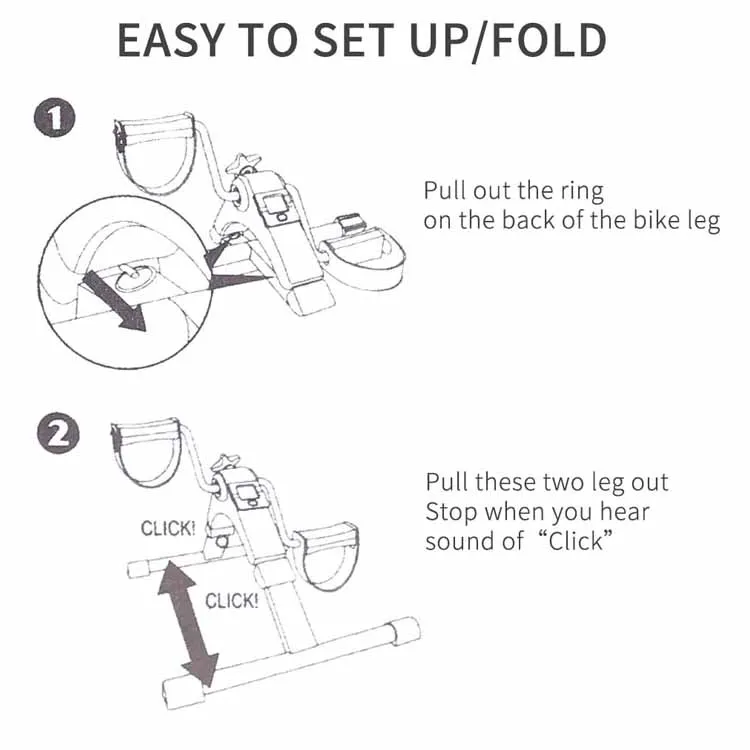 EASY TO SET UP/FOLD

1

Pull out the ring
on the back of the bike leg

2

CLICK!

CLICK!

Pull these two leg out
Stop when you hear
sound of "Click"