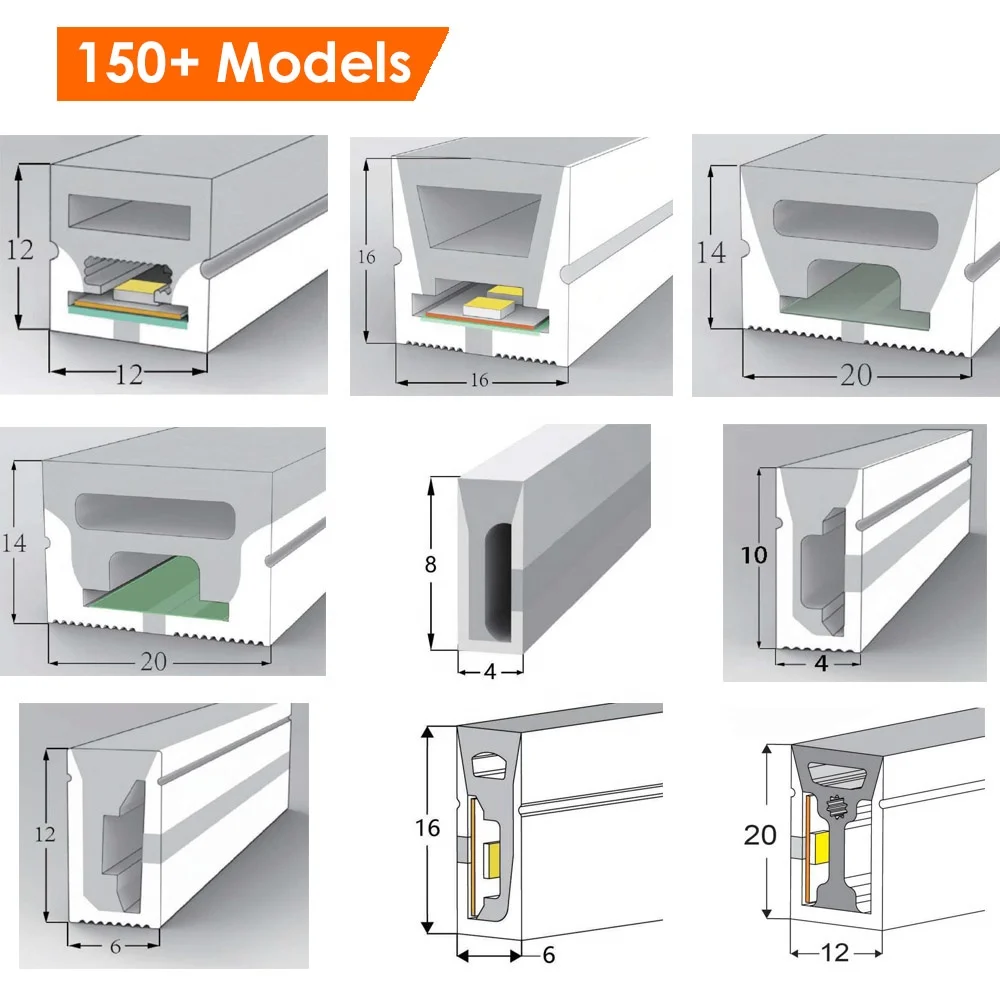 150+ Models

12
12

16
16

14
20

14
20

8
4

10
4

12
6

16
6

20
12