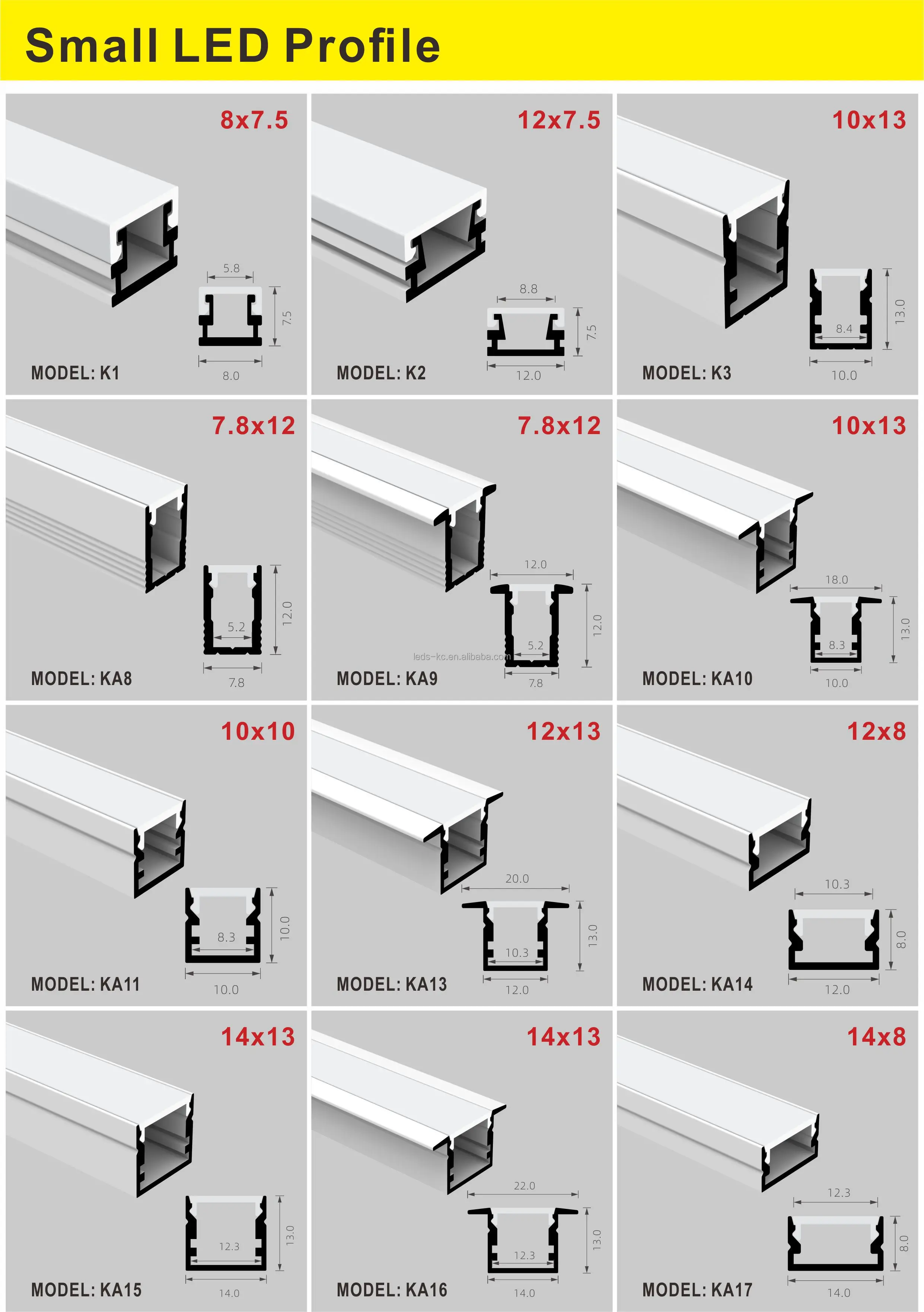 Small LED Profile

8x7.5
5.8
7.5
8.0
MODEL: K1

12x7.5
8.8
7.5
12.0
MODEL: K2

10x13
8.4
13.0
10.0
MODEL: K3

7.8x12
5.2
12.0
7.8
MODEL: KA8

7.8x12
12.0
5.2
12.0
7.8
leds-kc.en.alibaba.com
MODEL: KA9

10x13
18.0
8.3
13.0
10.0
MODEL: KA10

10x10
8.3
10.0
10.0
MODEL: KA11

12x13
20.0
10.3
13.0
12.0
MODEL: KA13

12x8
10.3
8.0
12.0
MODEL: KA14

14x13
12.3
13.0
14.0
MODEL: KA15

14x13
22.0
12.3
13.0
14.0
MODEL: KA16

14x8
12.3
8.0
14.0
MODEL: KA17