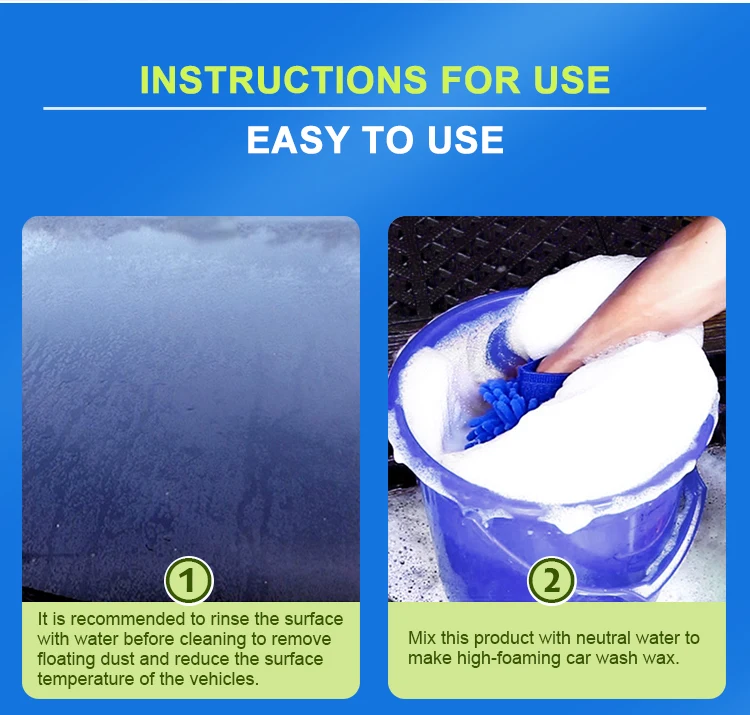 INSTRUCTIONS FOR USE

EASY TO USE

1

It is recommended to rinse the surface with water before cleaning to remove floating dust and reduce the surface temperature of the vehicles.

2

Mix this product with neutral water to make high-foaming car wash wax.