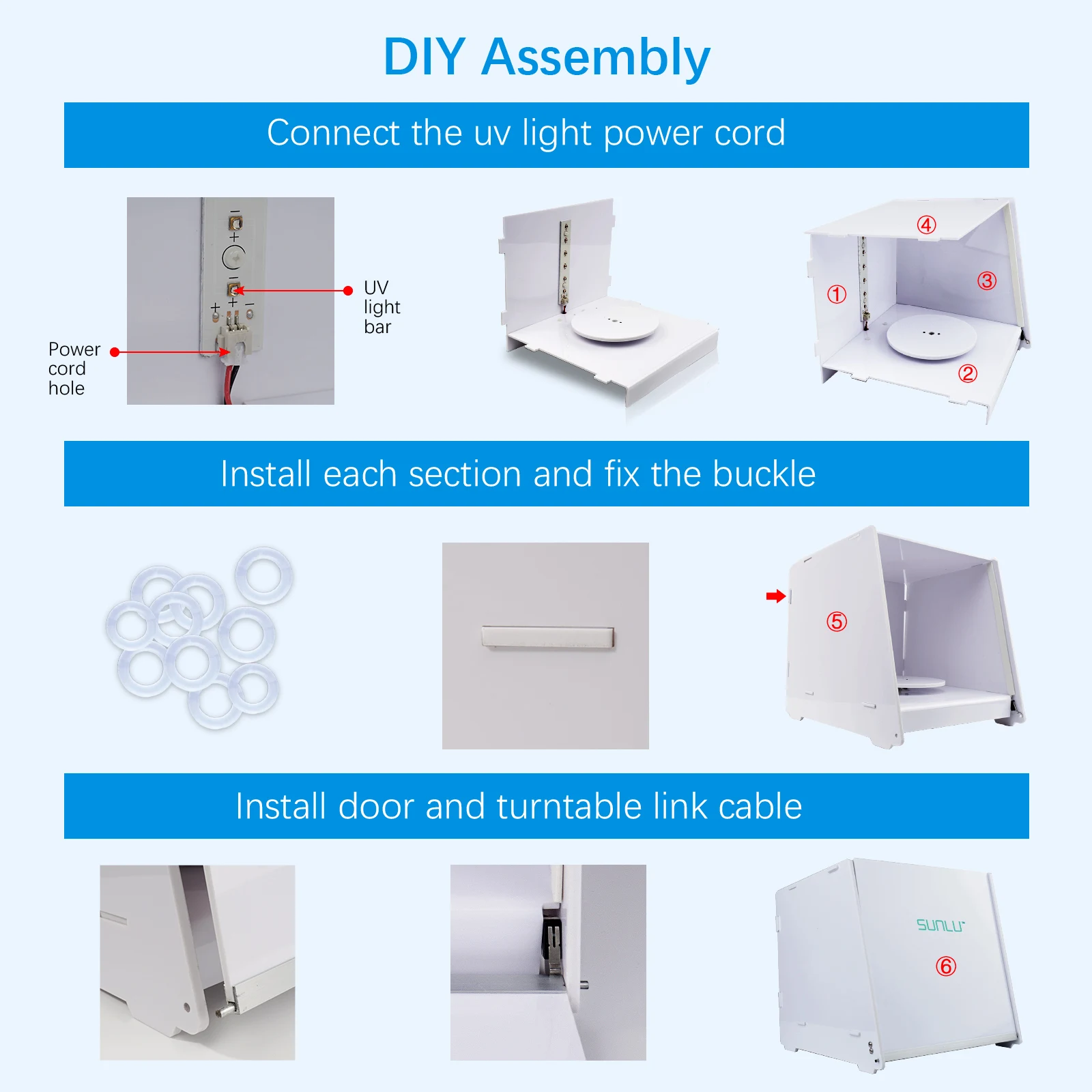 DIY Assembly

Connect the uv light power cord

Power cord hole

UV light bar

④
①
③
②

Install each section and fix the buckle

⑤

Install door and turntable link cable

SUNLU

⑥