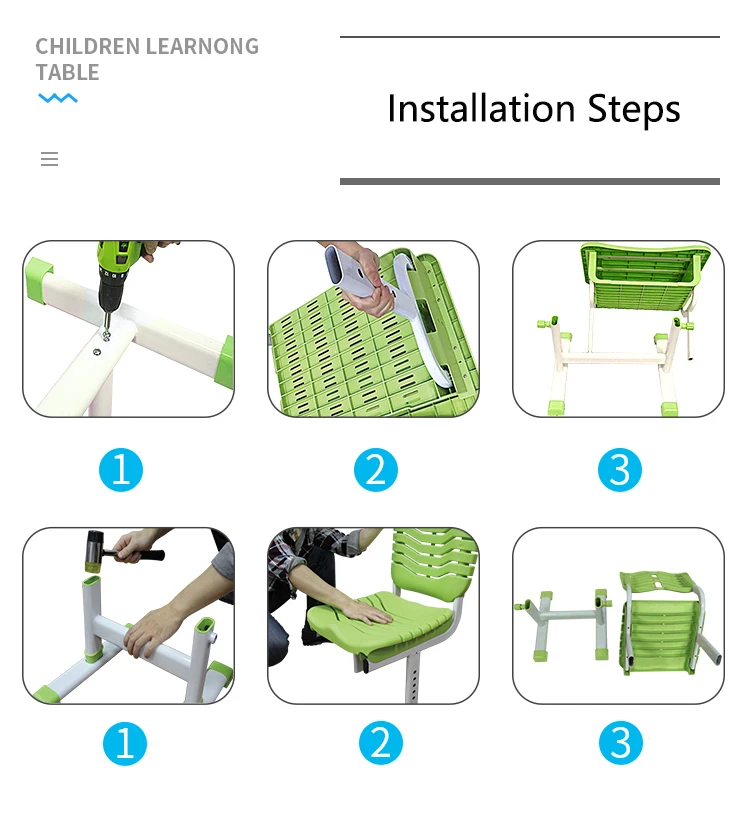 CHILDREN LEARNONG TABLE

Installation Steps

1

2

3

1

2

3