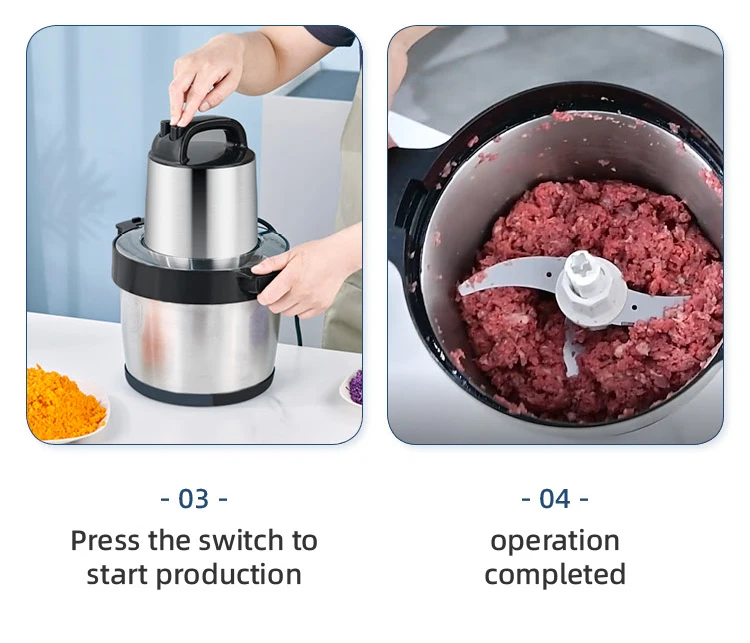 - 03 -
Press the switch to start production

- 04 -
operation completed