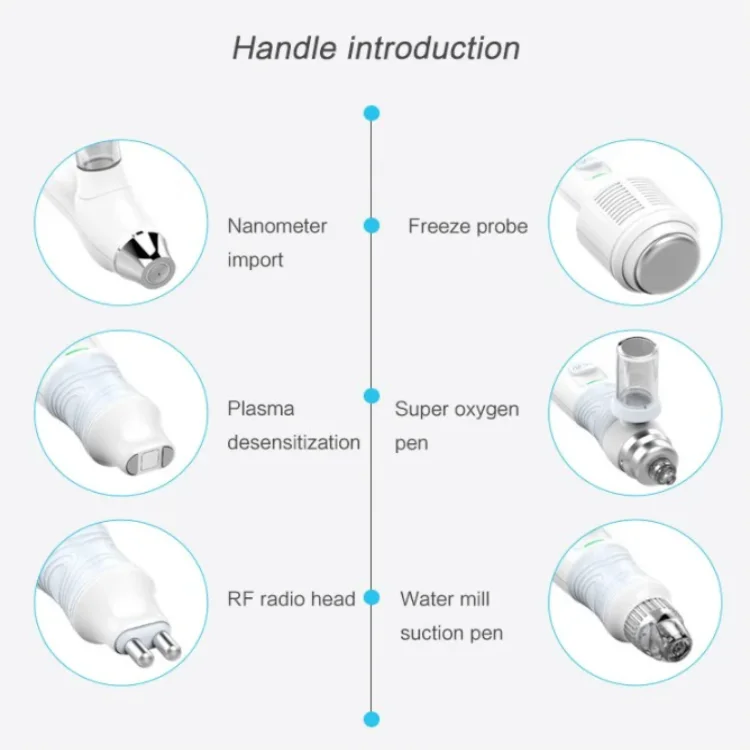 Handle introduction

Nanometer import

Freeze probe

Plasma desensitization

Super oxygen pen

RF radio head

Water mill suction pen