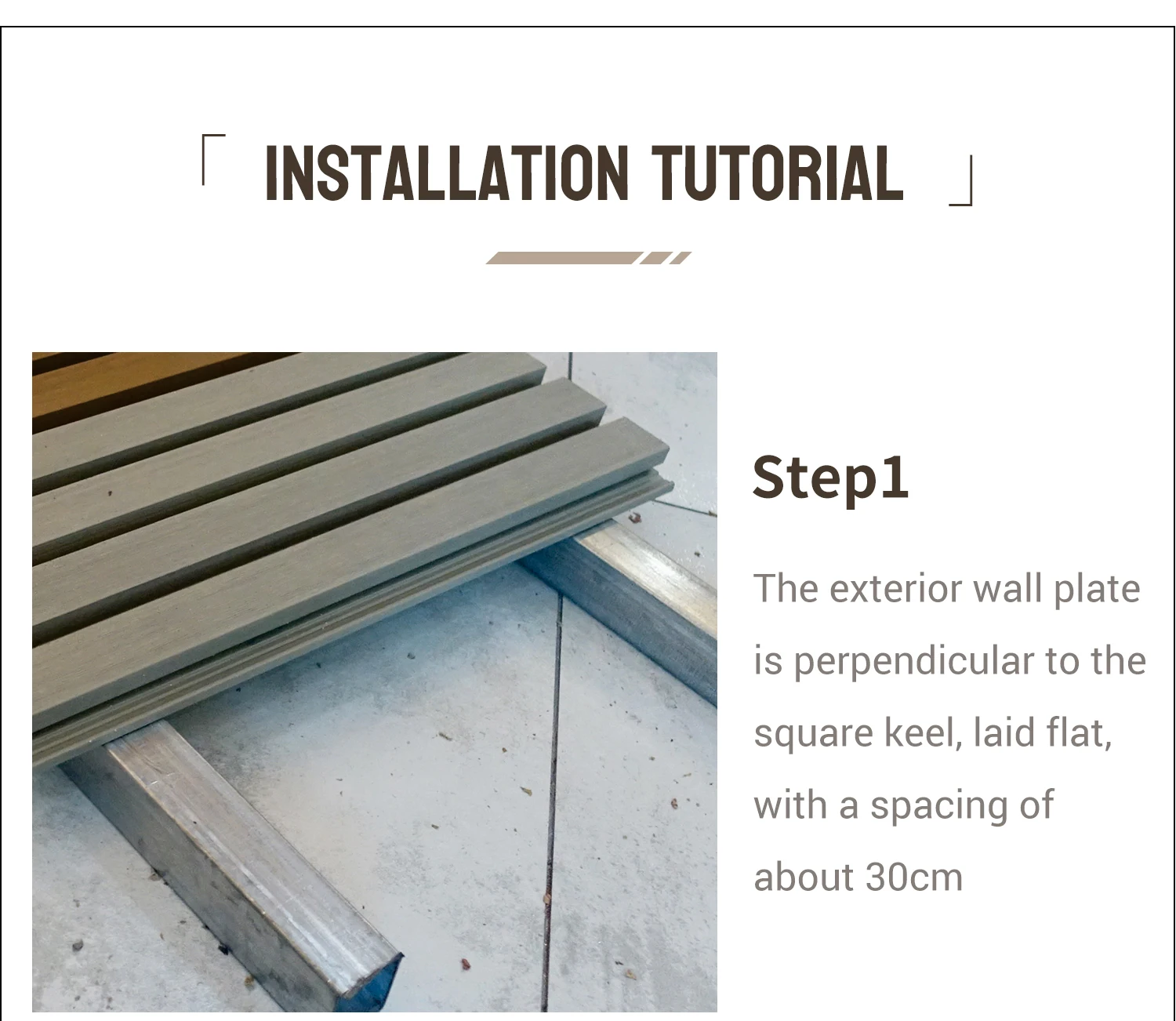 「 INSTALLATION TUTORIAL 」

Step1

The exterior wall plate is perpendicular to the square keel, laid flat, with a spacing of about 30cm