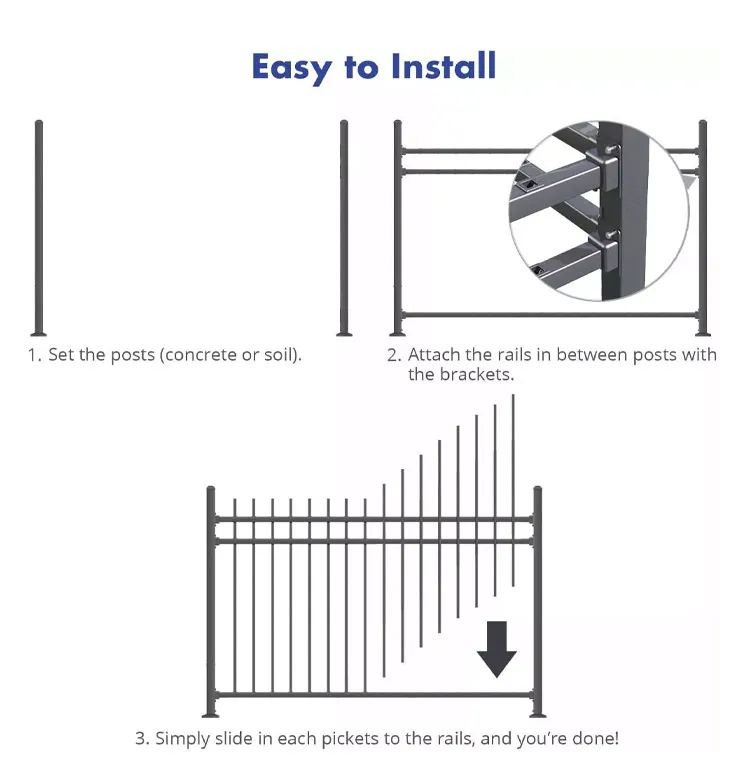 Easy to Install

1. Set the posts (concrete or soil).

2. Attach the rails in between posts with the brackets.

3. Simply slide in each pickets to the rails, and you're done!