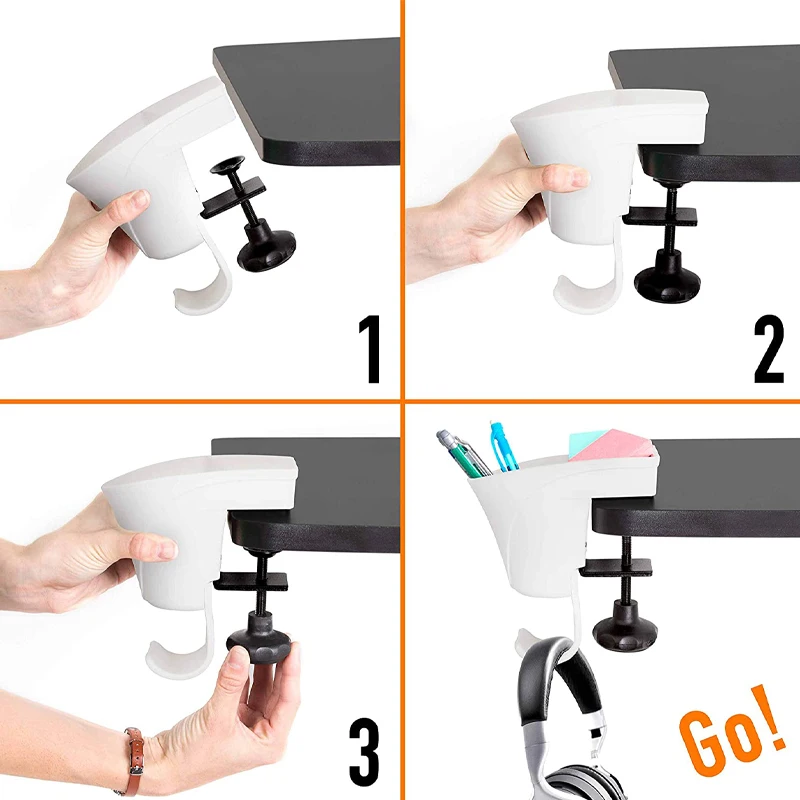 1

2

3

Go!