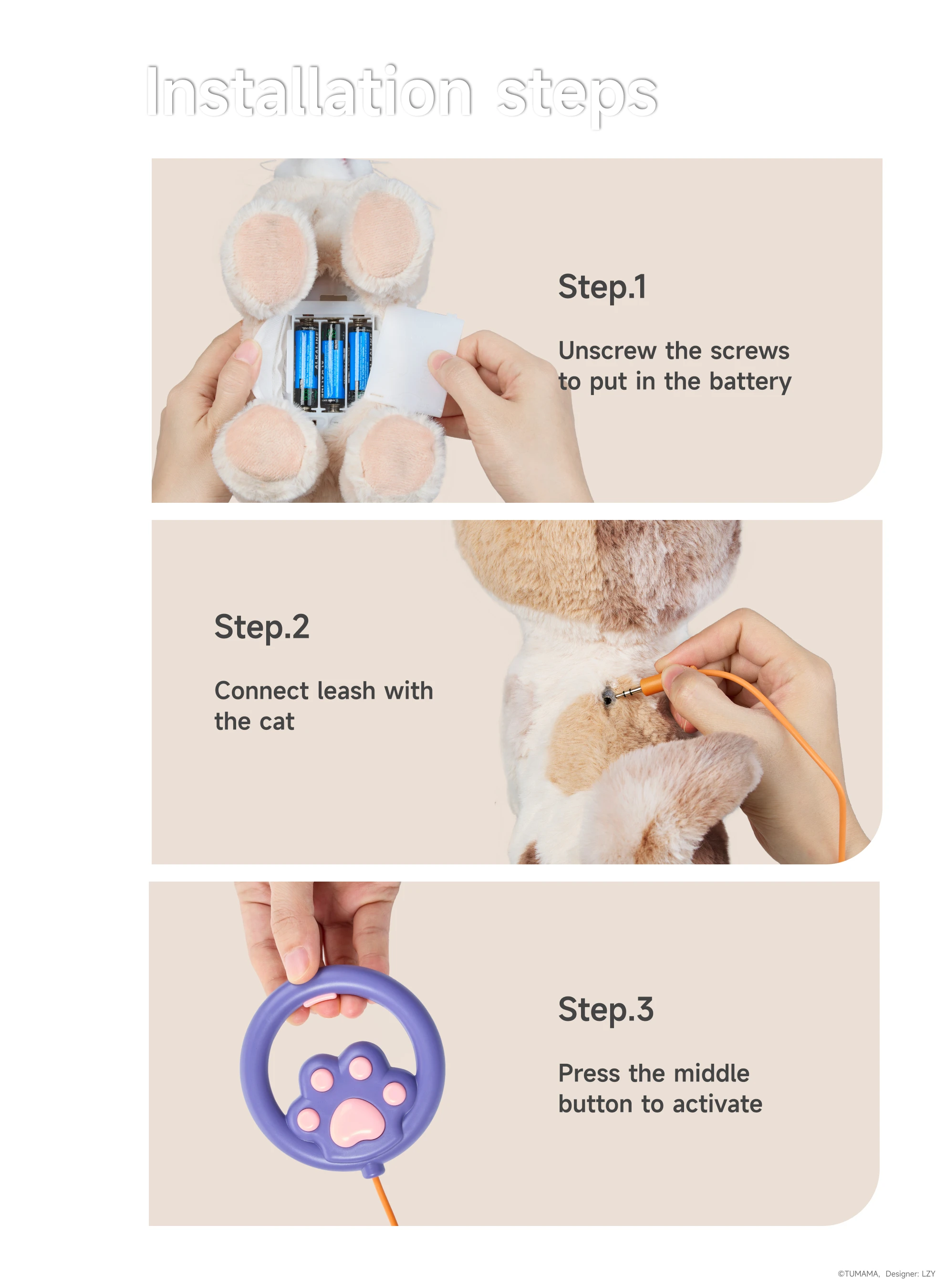 Installation steps

Step.1

Unscrew the screws to put in the battery

Step.2

Connect leash with the cat

Step.3

Press the middle button to activate

©TUMAMA, Designer: LZY