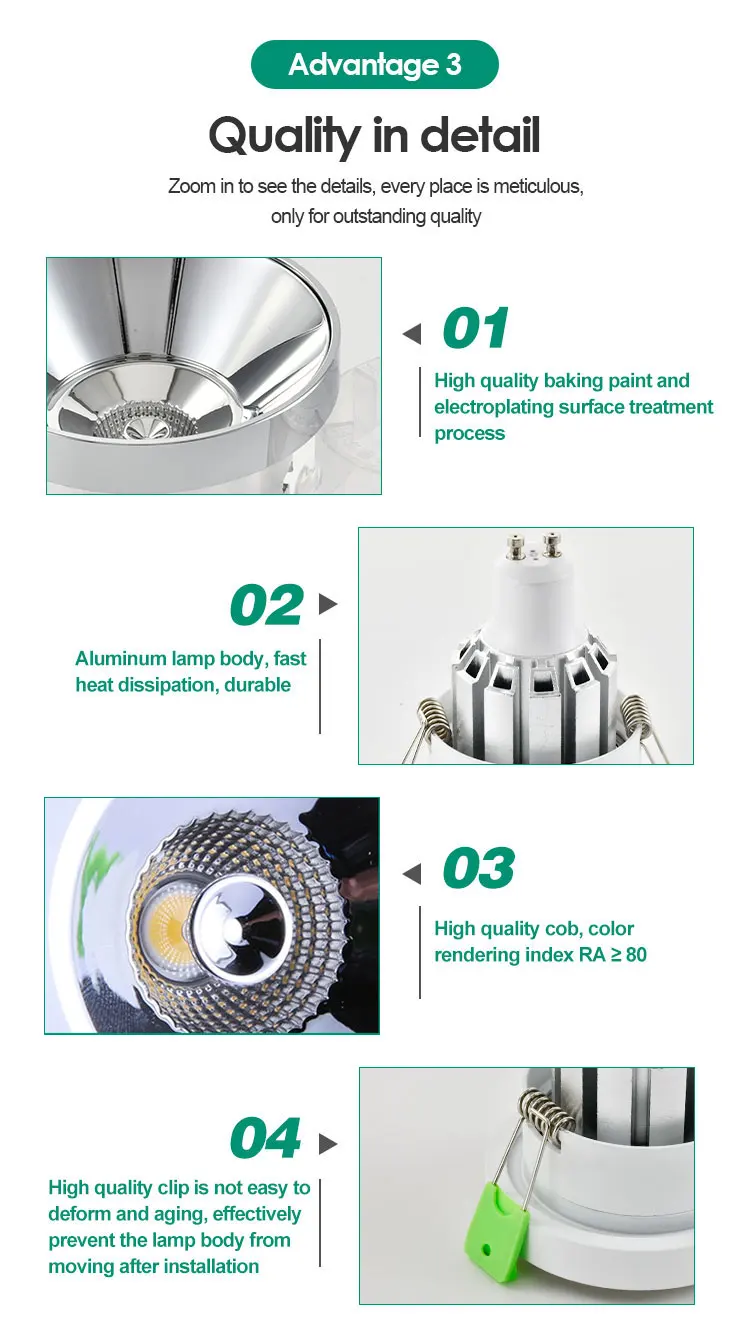 Advantage 3

Quality in detail

Zoom in to see the details, every place is meticulous, only for outstanding quality

01

High quality baking paint and electroplating surface treatment process

02

Aluminum lamp body, fast heat dissipation, durable

03

High quality cob, color rendering index RA ≥ 80

04

High quality clip is not easy to deform and aging, effectively prevent the lamp body from moving after installation