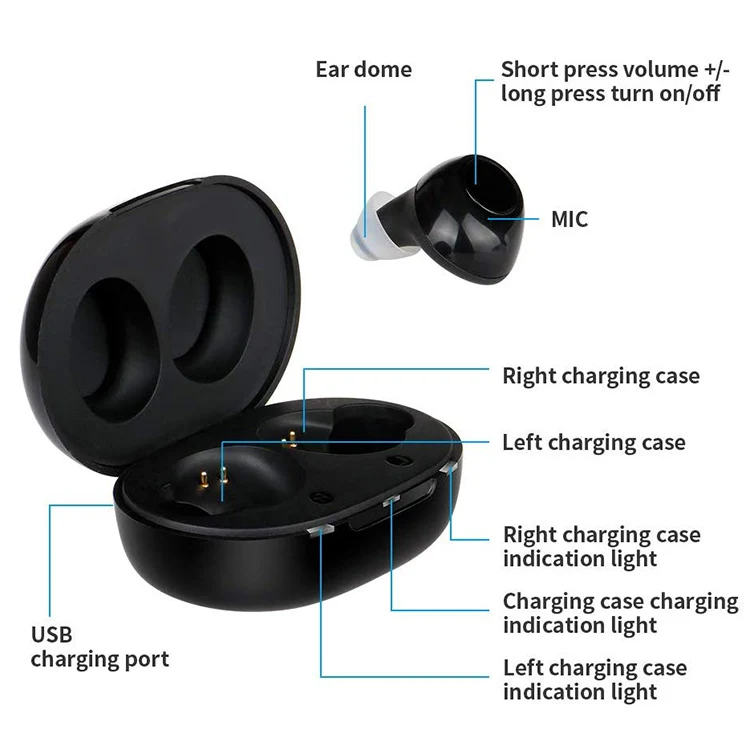 Ear dome

Short press volume +/-
long press turn on/off

MIC

Right charging case

Left charging case

Right charging case indication light

Charging case charging indication light

Left charging case indication light

USB charging port