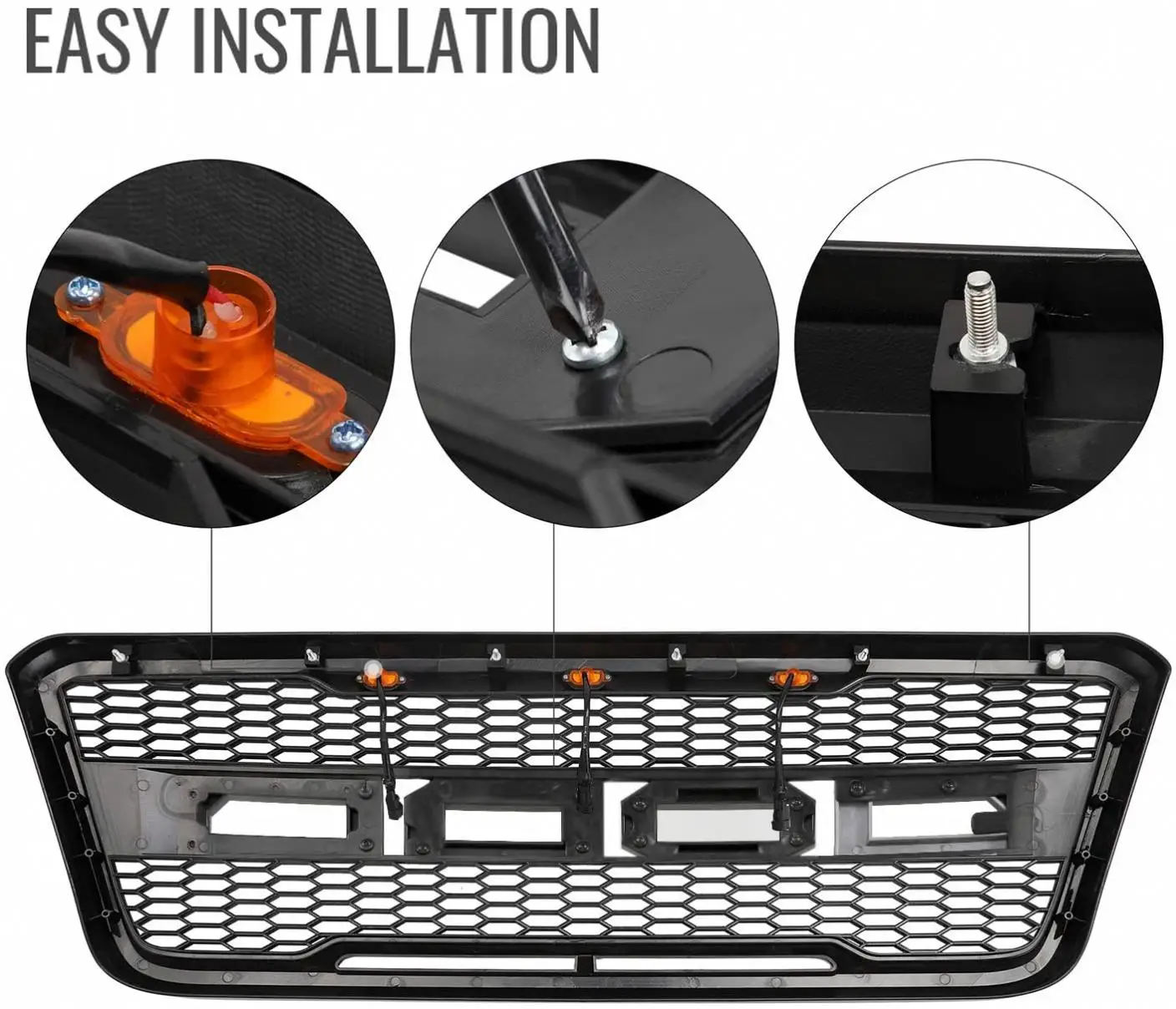 EASY INSTALLATION