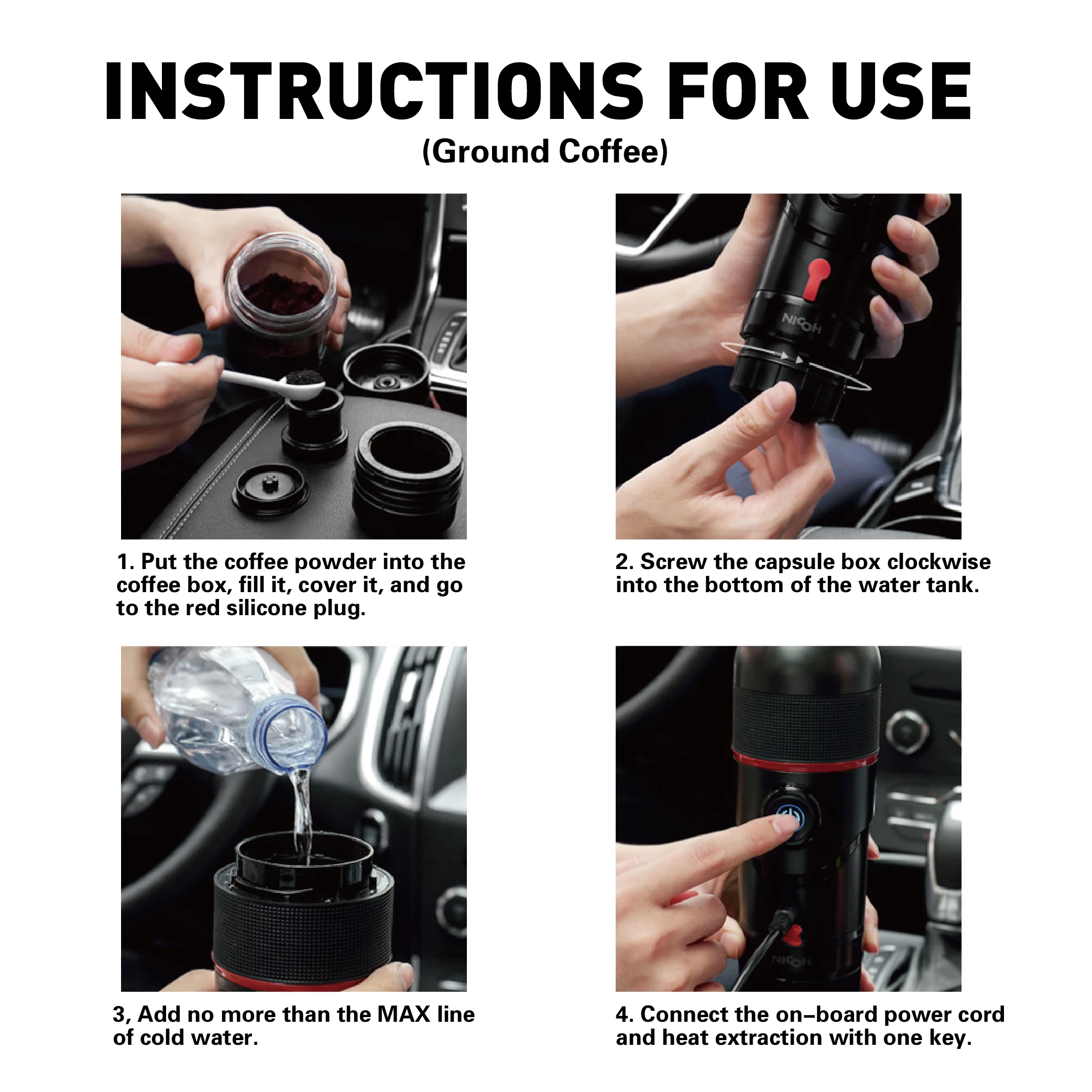 INSTRUCTIONS FOR USE
(Ground Coffee)

NICOH

1. Put the coffee powder into the coffee box, fill it, cover it, and go to the red silicone plug.

2. Screw the capsule box clockwise into the bottom of the water tank.

NICOH

3, Add no more than the MAX line of cold water.

4. Connect the on–board power cord and heat extraction with one key.