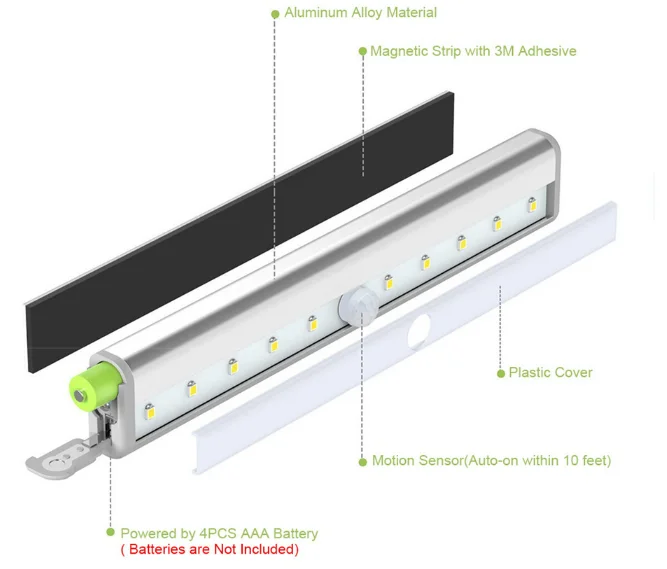 Aluminum Alloy Material

Magnetic Strip with 3M Adhesive

Plastic Cover

Motion Sensor(Auto-on within 10 feet)

Powered by 4PCS AAA Battery
( Batteries are Not Included)