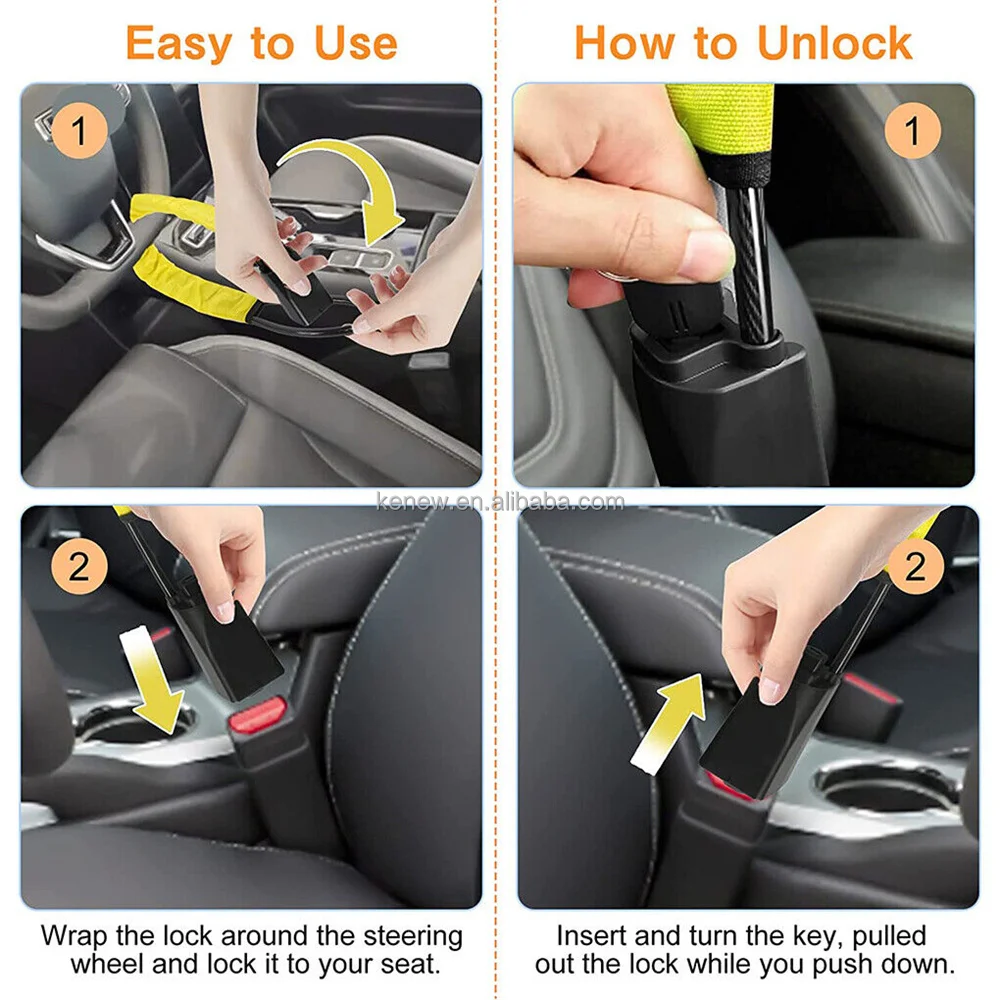 Easy to Use

1

2

Wrap the lock around the steering wheel and lock it to your seat.

How to Unlock

1

2

Insert and turn the key, pulled out the lock while you push down.

kenew.en.alibaba.com