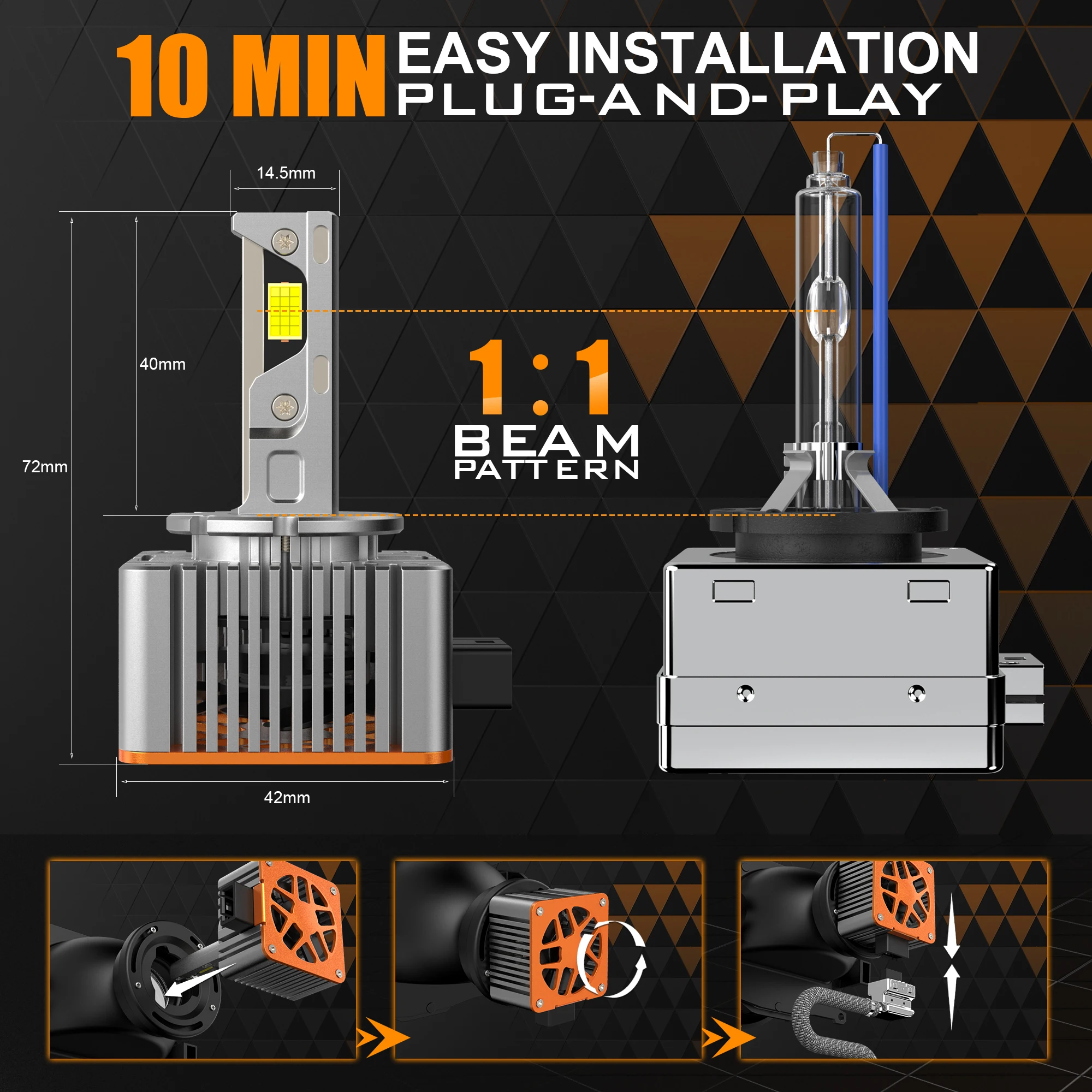 10 MIN EASY INSTALLATION
PLUG-AND-PLAY

14.5mm

40mm

72mm

42mm

1:1
BEAM
PATTERN