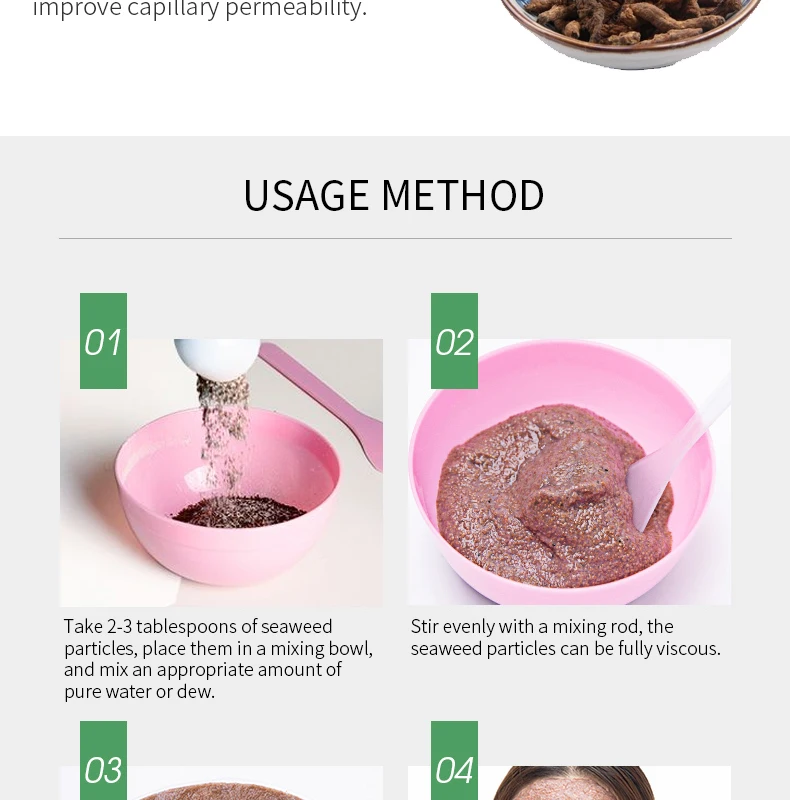 improve capillary permeability.

USAGE METHOD

01

Take 2-3 tablespoons of seaweed particles, place them in a mixing bowl, and mix an appropriate amount of pure water or dew.

02

Stir evenly with a mixing rod, the seaweed particles can be fully viscous.

03

04