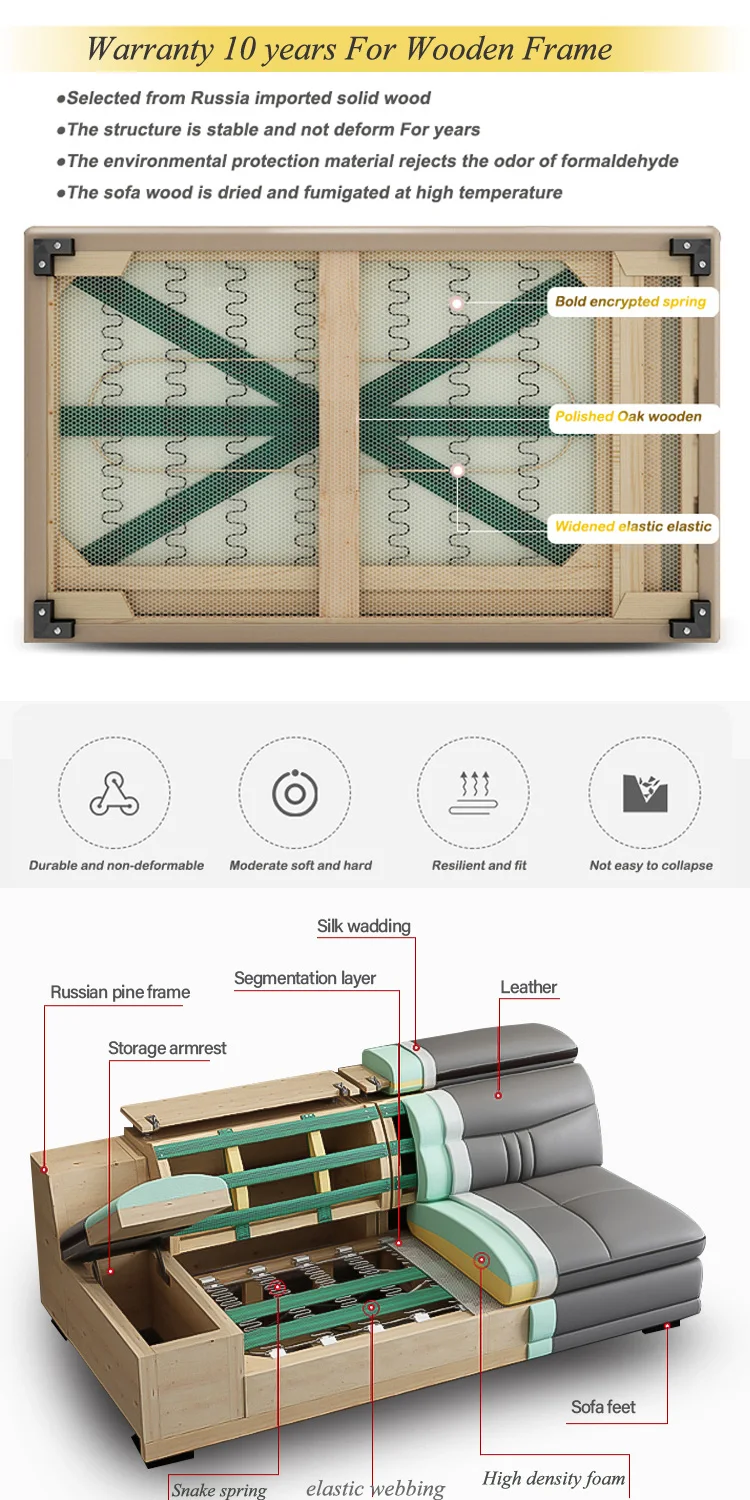 Warranty 10 years For Wooden Frame

●Selected from Russia imported solid wood

●The structure is stable and not deform For years

●The environmental protection material rejects the odor of formaldehyde

●The sofa wood is dried and fumigated at high temperature

Bold encrypted spring

Polished Oak wooden

Widened elastic elastic

Durable and non-deformable

Moderate soft and hard

Resilient and fit

Not easy to collapse

Silk wadding

Segmentation layer

Russian pine frame

Leather

Storage armrest

Sofa feet

Snake spring

elastic webbing

High density foam