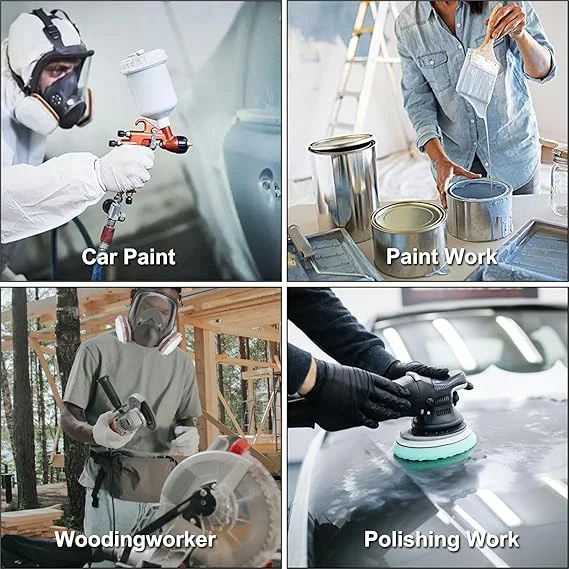 Car Paint

Paint Work

Woodingworker

Polishing Work