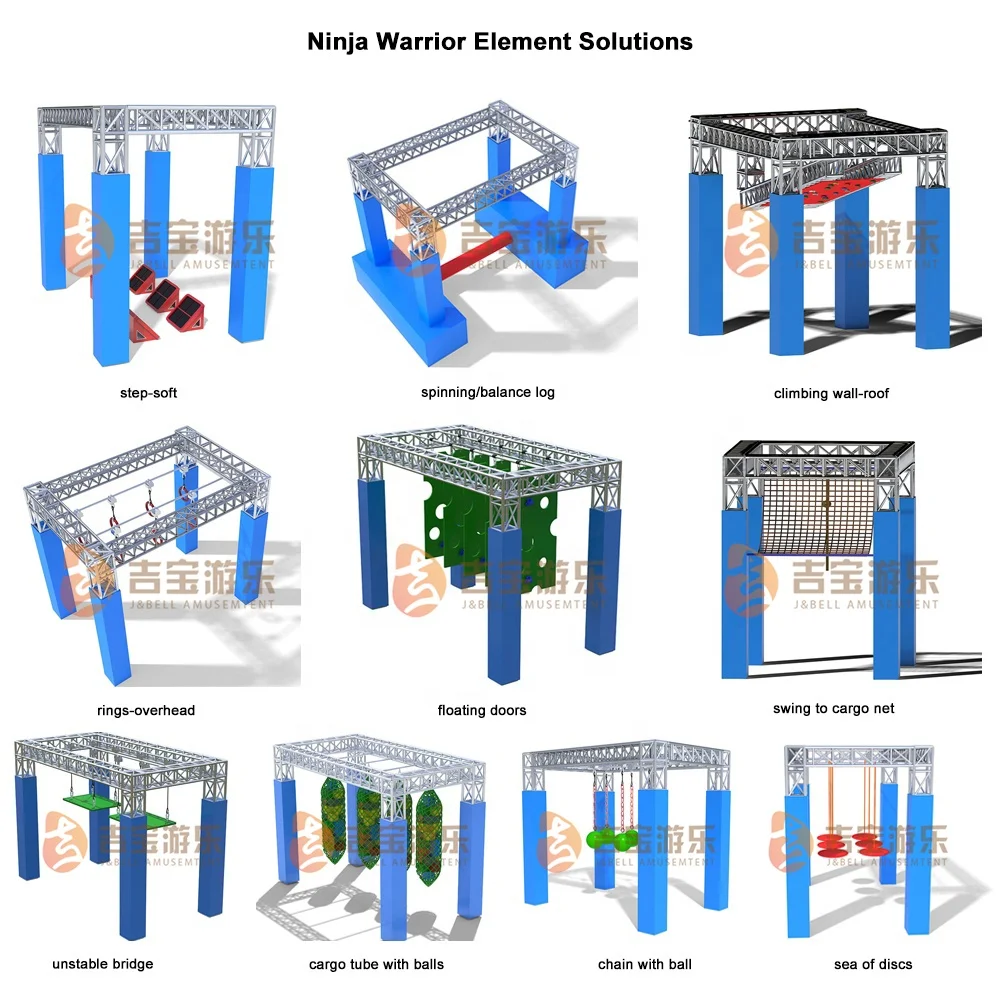 Ninja Warrior Element Solutions

吉宝游乐
J&BELL AMUSEMTENT

step-soft

吉宝游乐
J&BELL AMUSEMTENT

spinning/balance log

吉宝游乐
J&BELL AMUSEMTENT

climbing wall-roof

吉宝游乐
J&BELL AMUSEMTENT

rings-overhead

吉宝游乐
J&BELL AMUSEMTENT

floating doors

吉宝游乐
J&BELL AMUSEMTENT

swing to cargo net

吉宝游乐
J&BELL AMUSEMTENT

unstable bridge

吉宝游乐
J&BELL AMUSEMTENT

cargo tube with balls

吉宝游乐
J&BELL AMUSEMTENT

chain with ball

吉宝游乐
J&BELL AMUSEMTENT

sea of discs