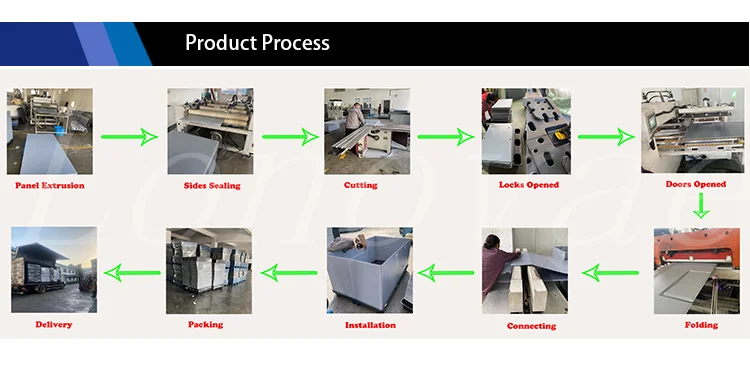 Product Process

Panel Extrusion

Sides Sealing

Cutting

Locks Opened

Doors Opened

Folding

Connecting

Installation

Packing

Delivery