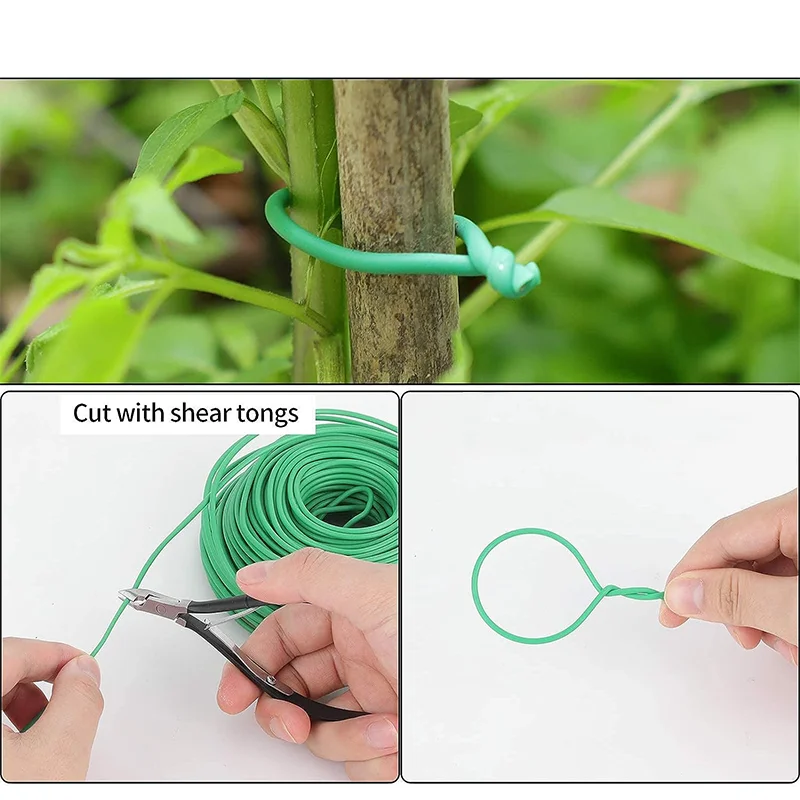 Cut with shear tongs