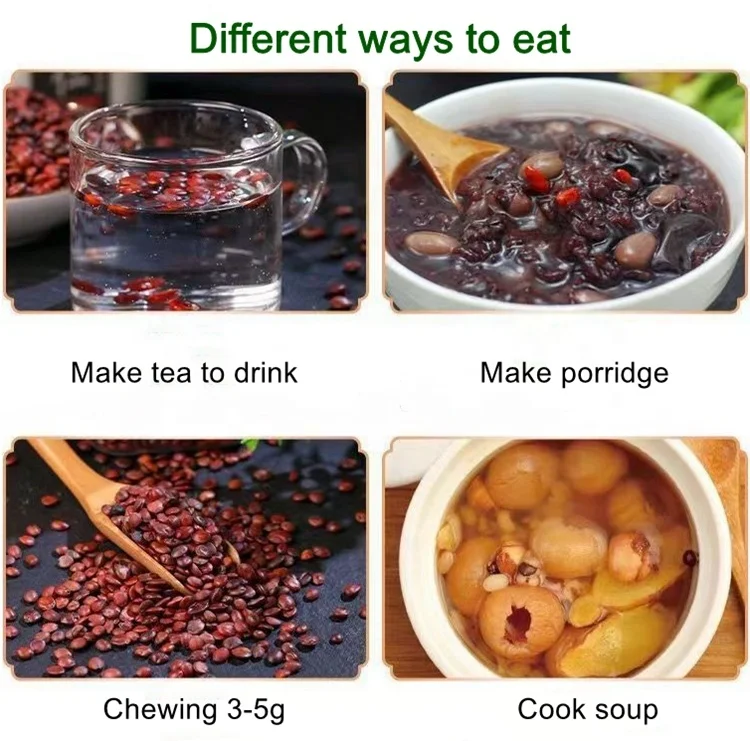 Different ways to eat

Make tea to drink

Make porridge

Chewing 3-5g

Cook soup