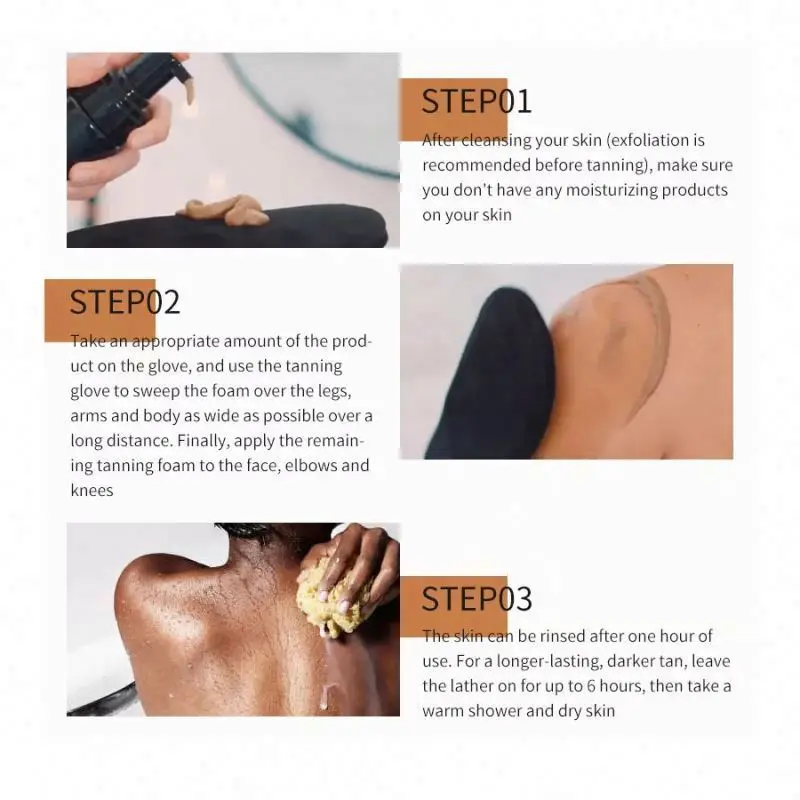 STEP01

After cleansing your skin (exfoliation is recommended before tanning), make sure you don't have any moisturizing products on your skin

STEP02

Take an appropriate amount of the product on the glove, and use the tanning glove to sweep the foam over the legs, arms and body as wide as possible over a long distance. Finally, apply the remaining tanning foam to the face, elbows and knees

STEP03

The skin can be rinsed after one hour of use. For a longer-lasting, darker tan, leave the lather on for up to 6 hours, then take a warm shower and dry skin